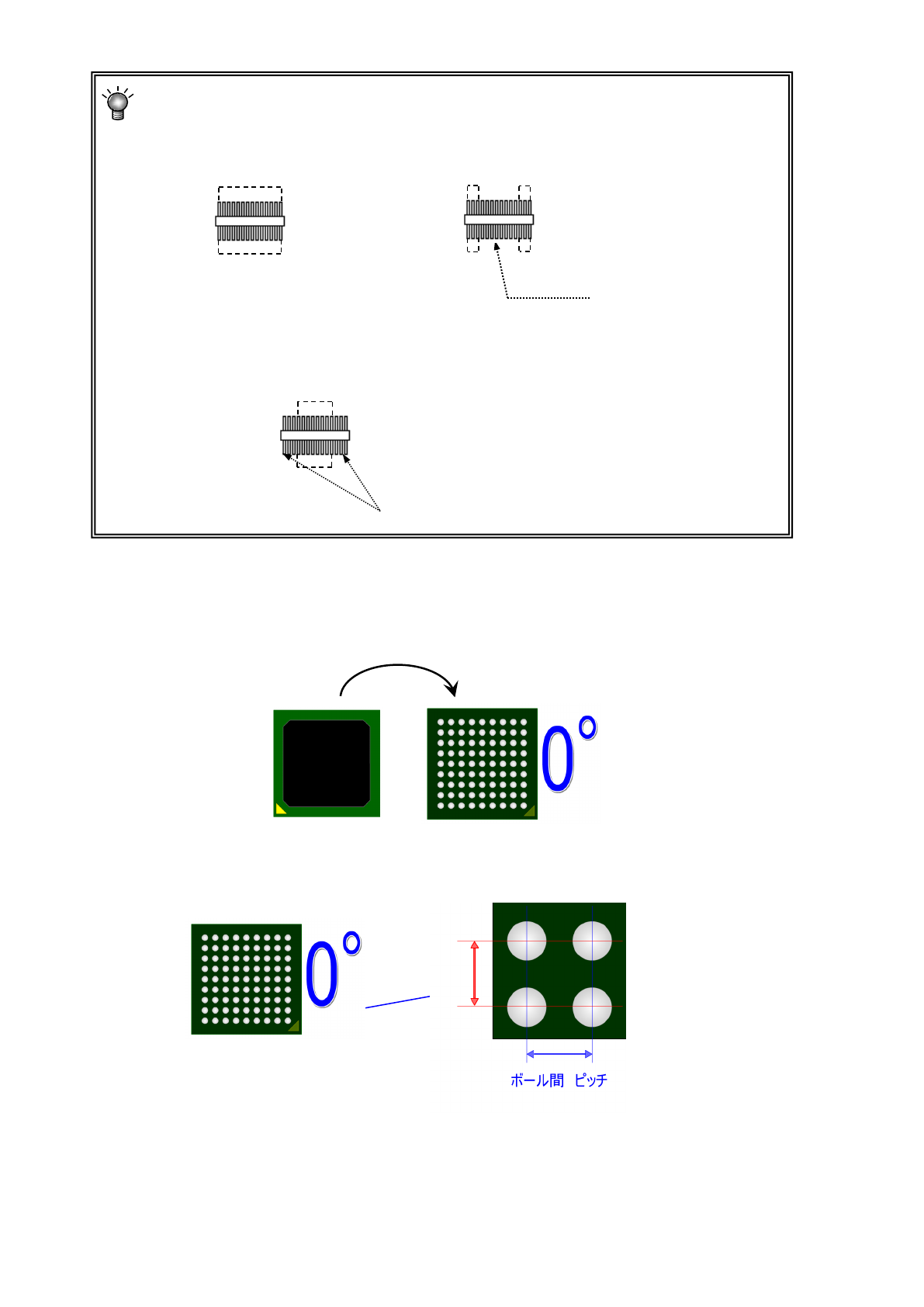 0°

0°

ボール間 ピッチ