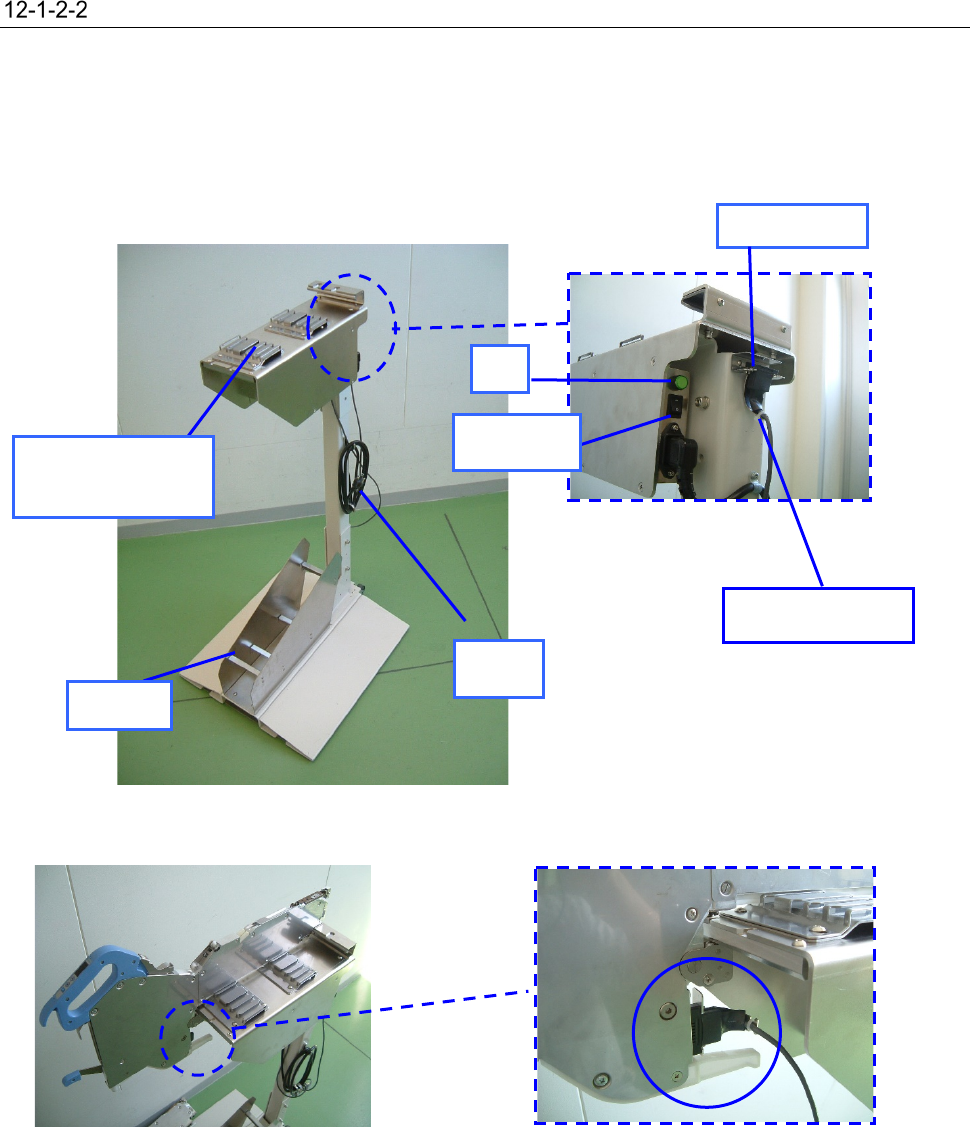 12-1-2-2