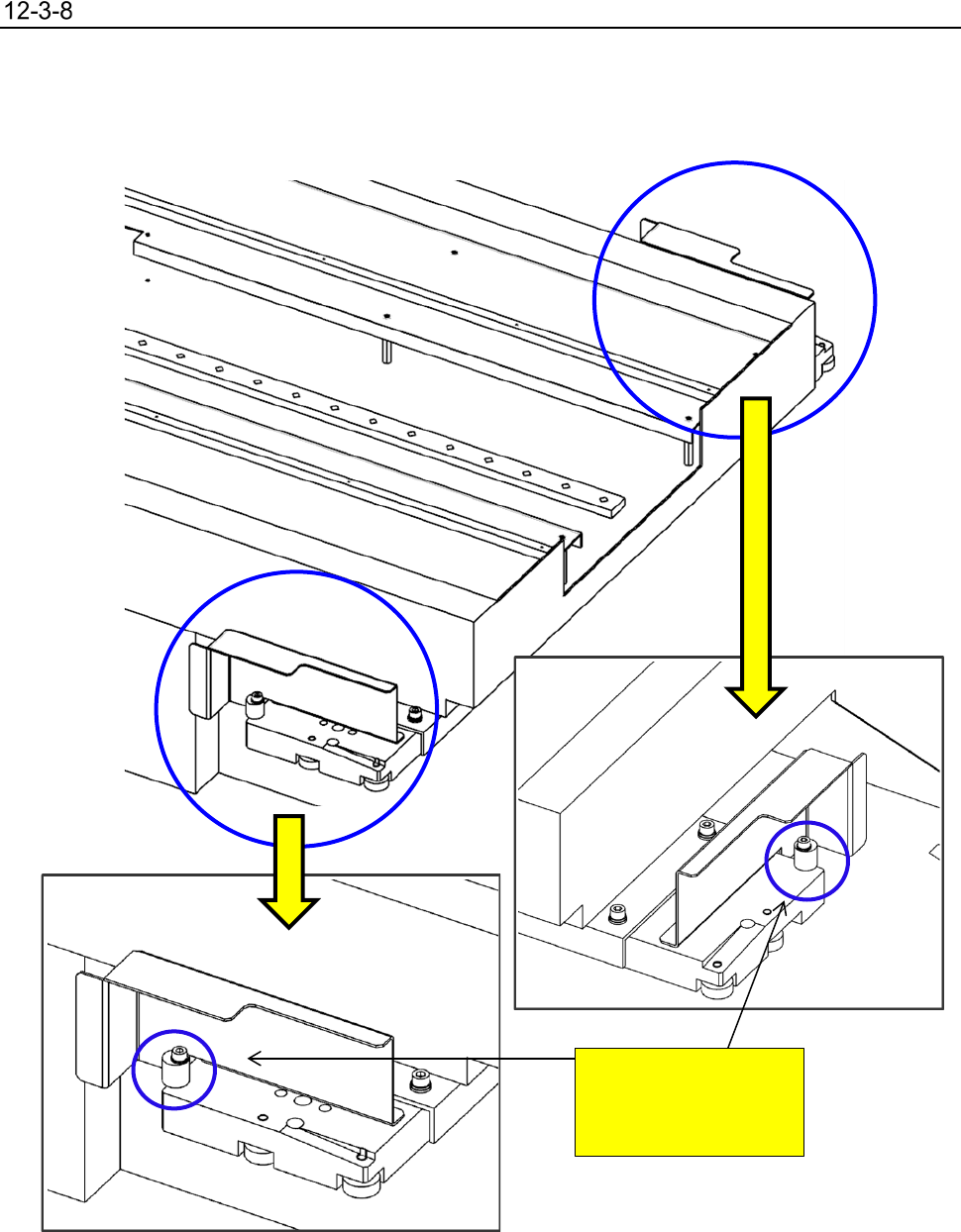 12-3-8