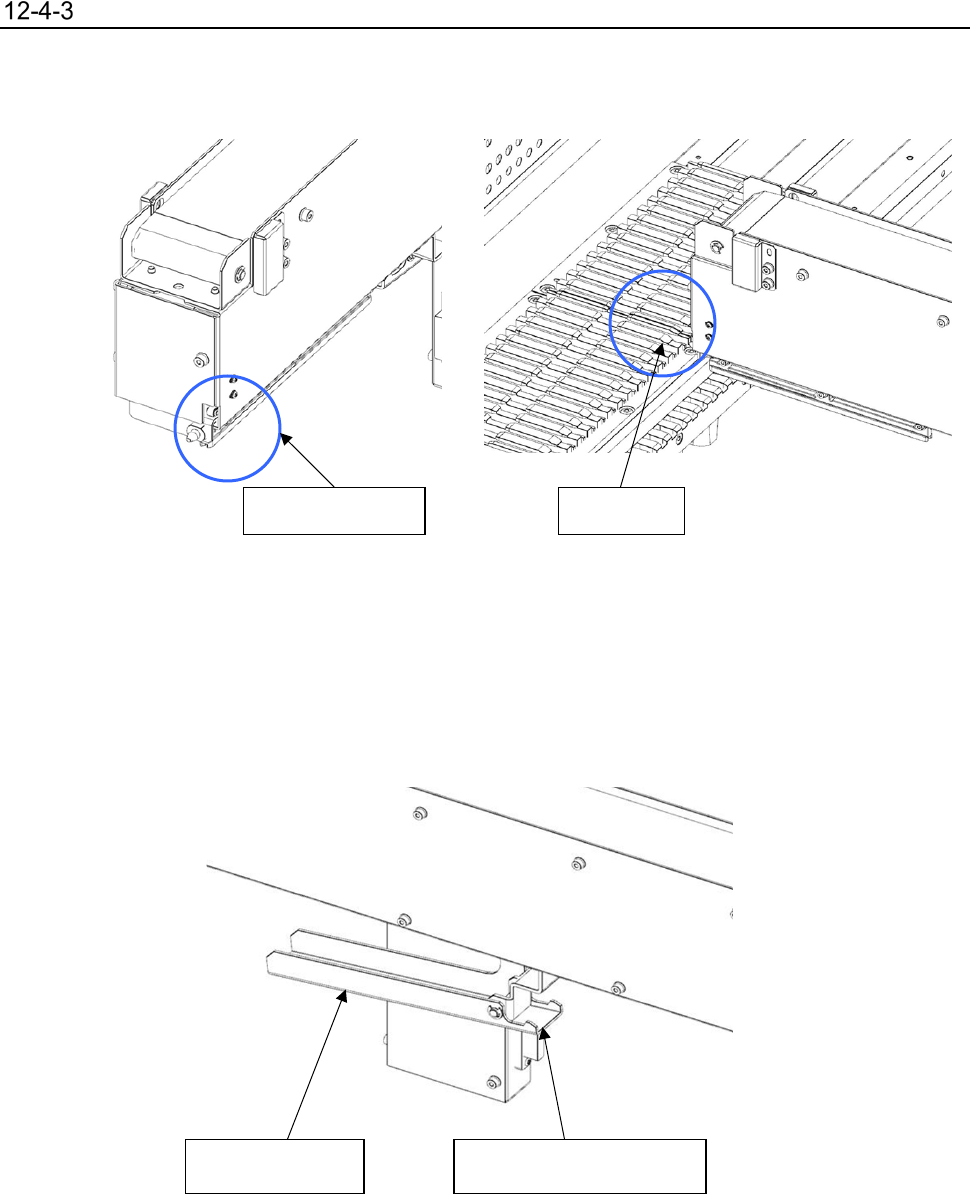 12-4-3