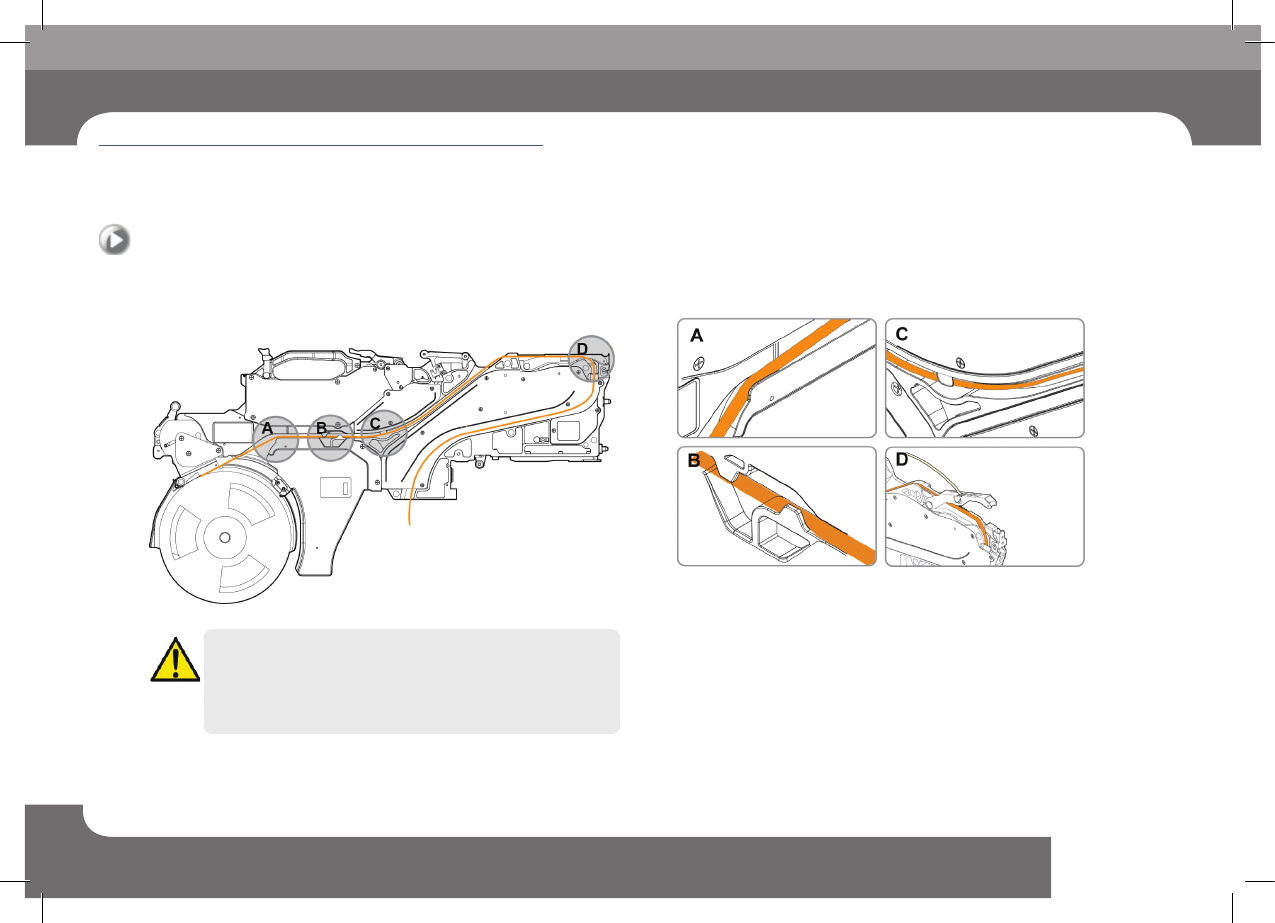 A

B

C

D

A

C

B

D