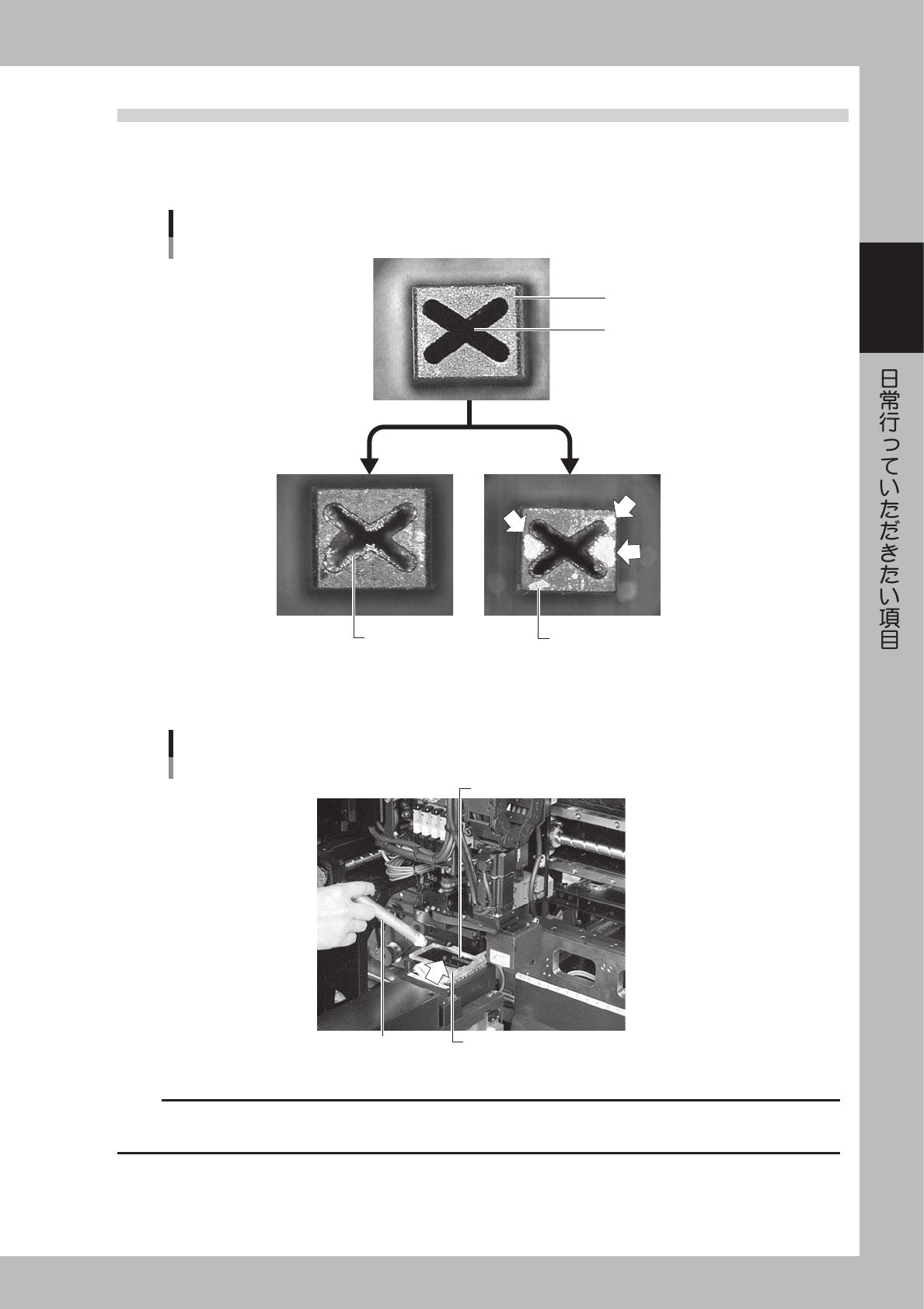 日常行っていただきたい項目