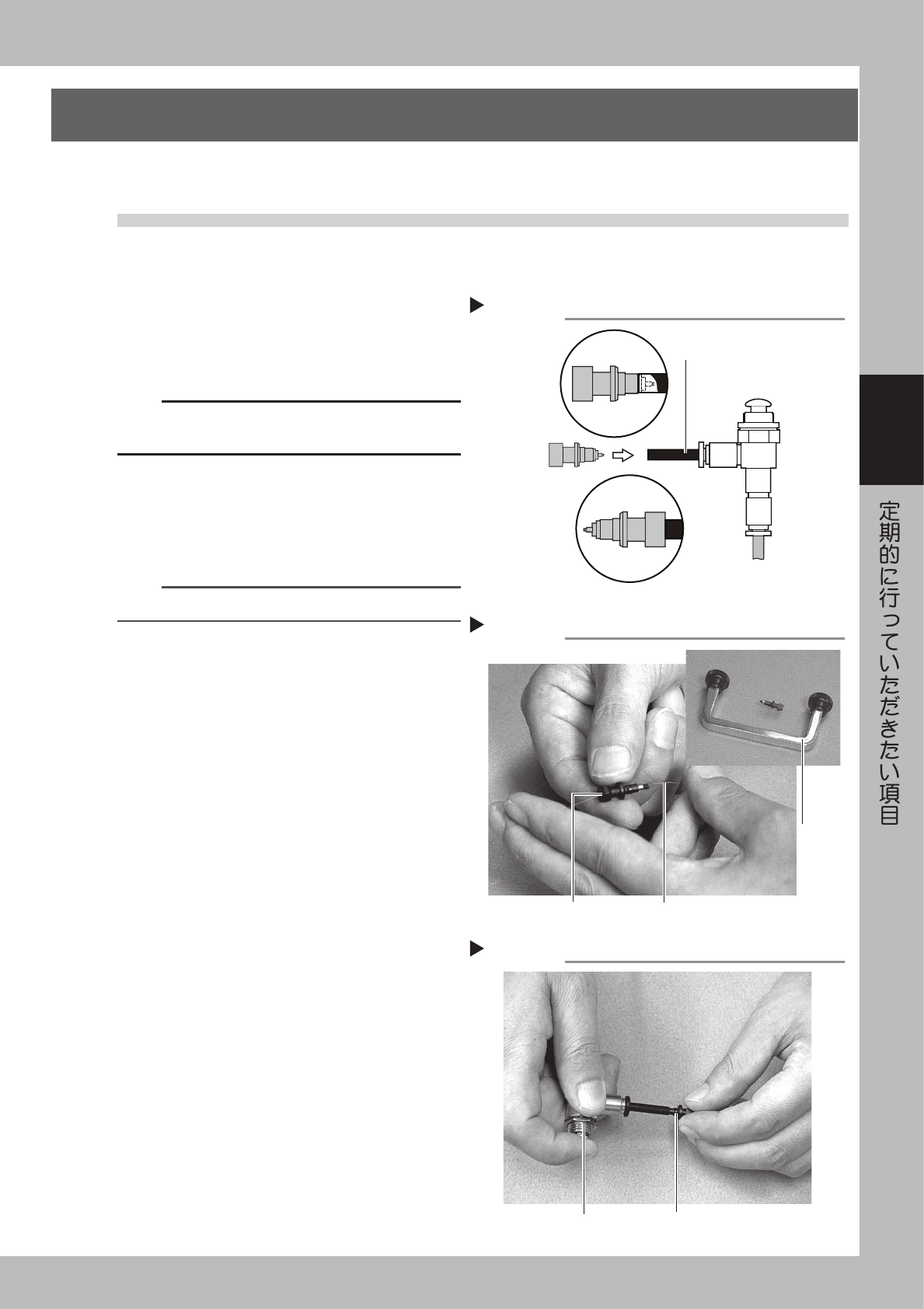 定期的に行っていただきたい項目