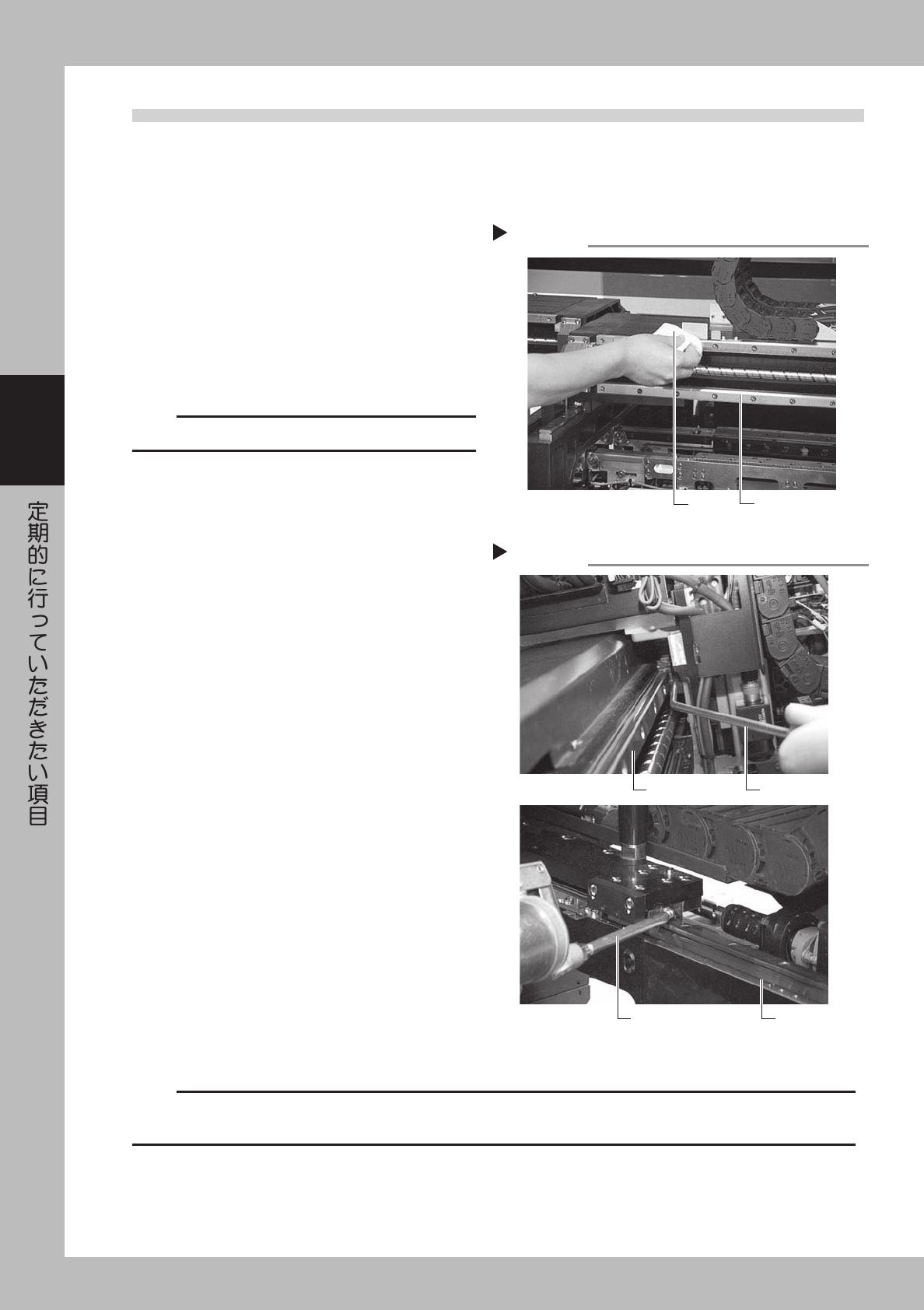 定期的に行っていただきたい項目