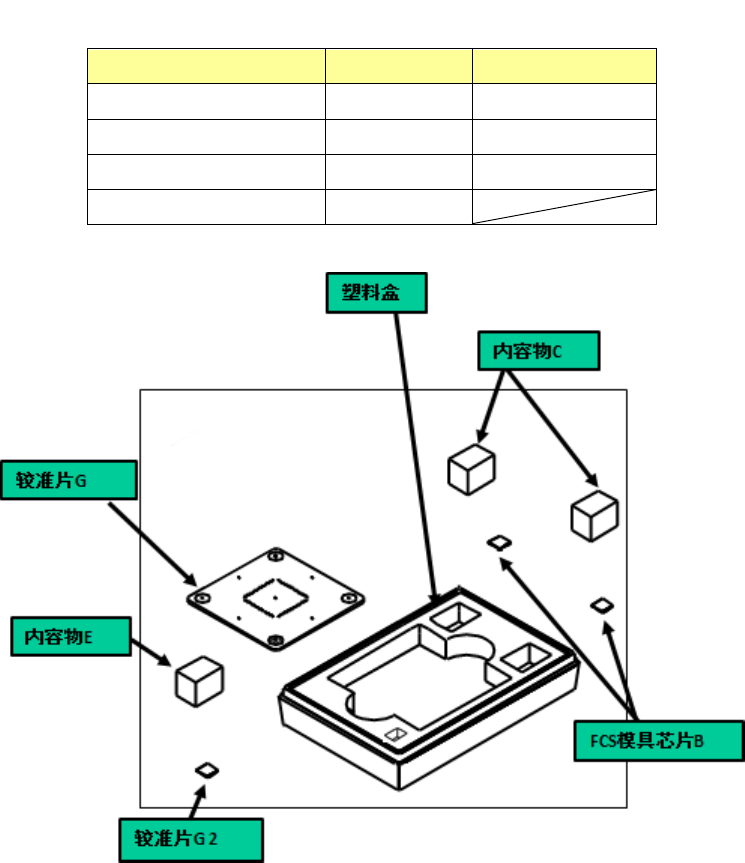 塑料盒

内容物C

较准片G

内容物E

FCS模具芯片B

较准片G 2