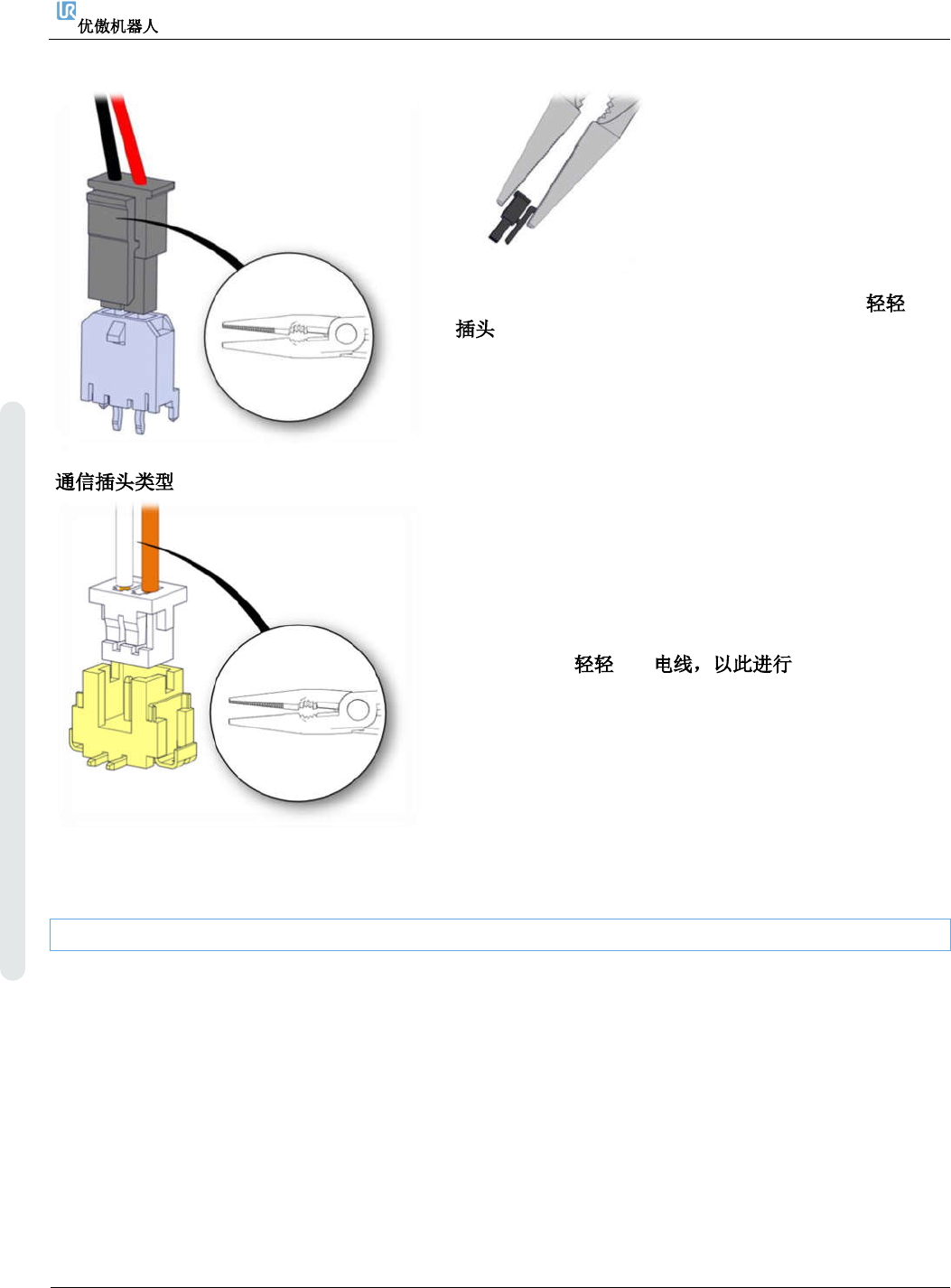 优傲机器人

轻轻

插头

通信插头类型

轻轻 电线，以此进行