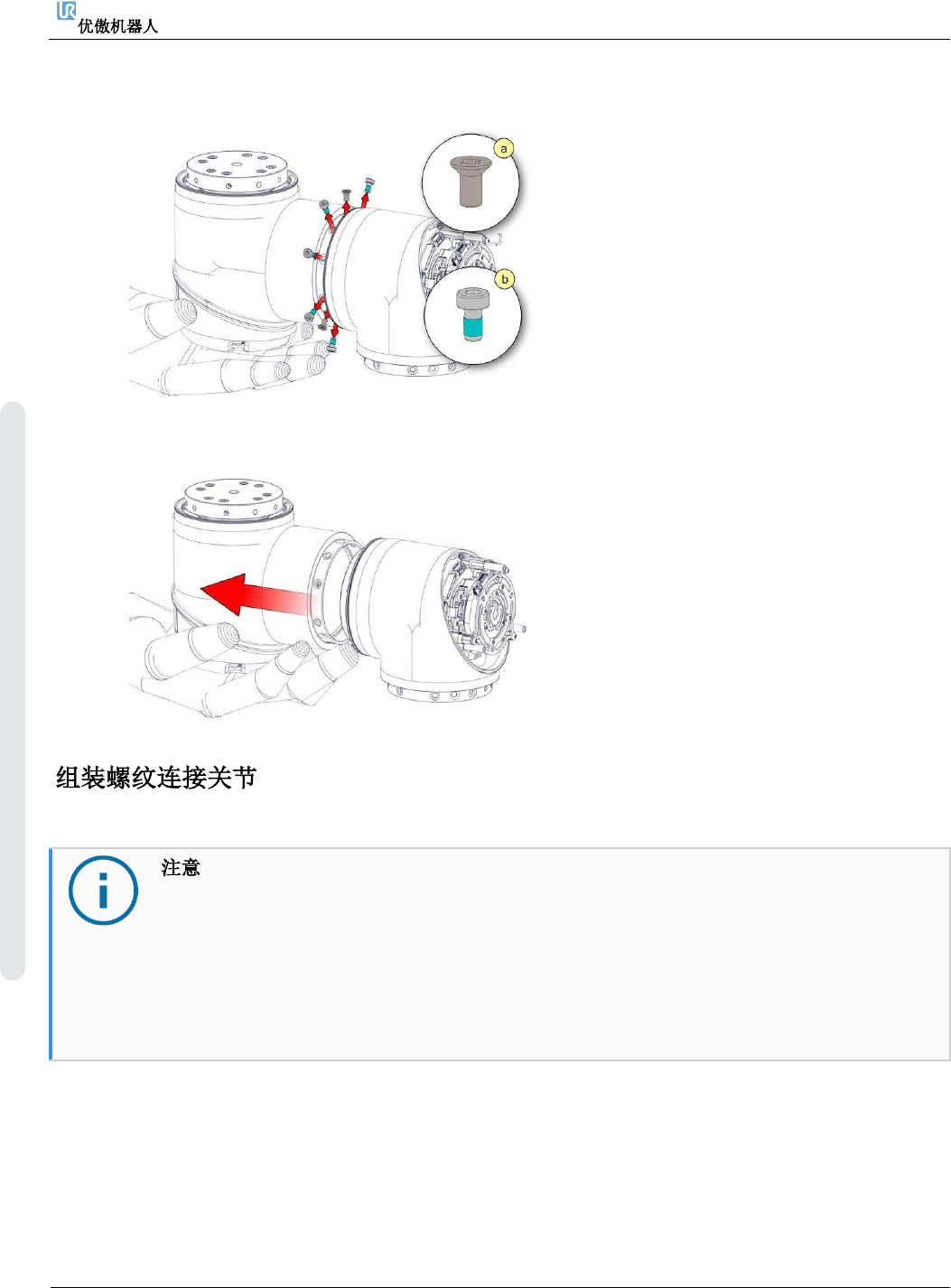 优傲机器人

a

b

组装螺纹连接关节

注意