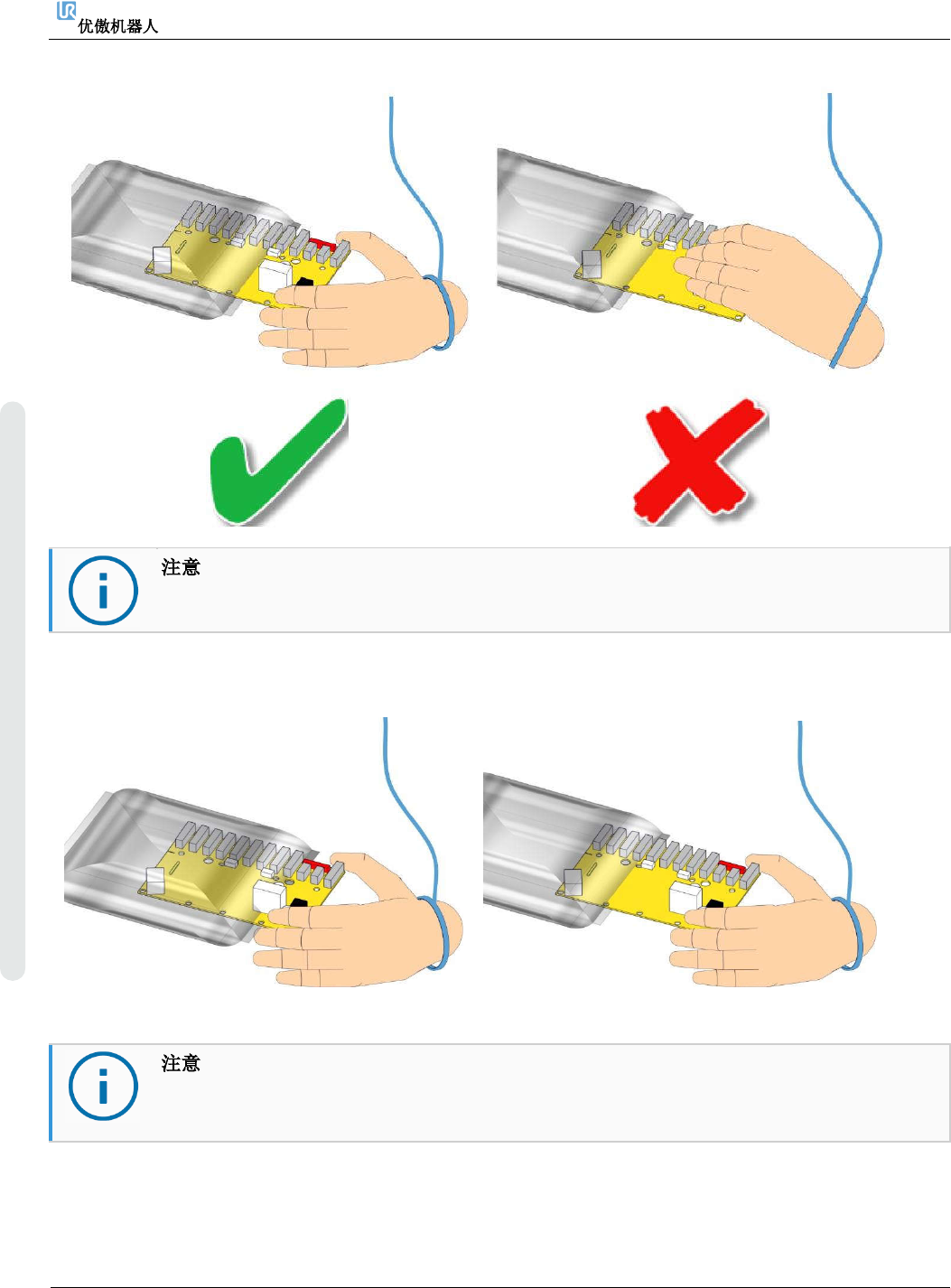 优傲机器人

注意

注意