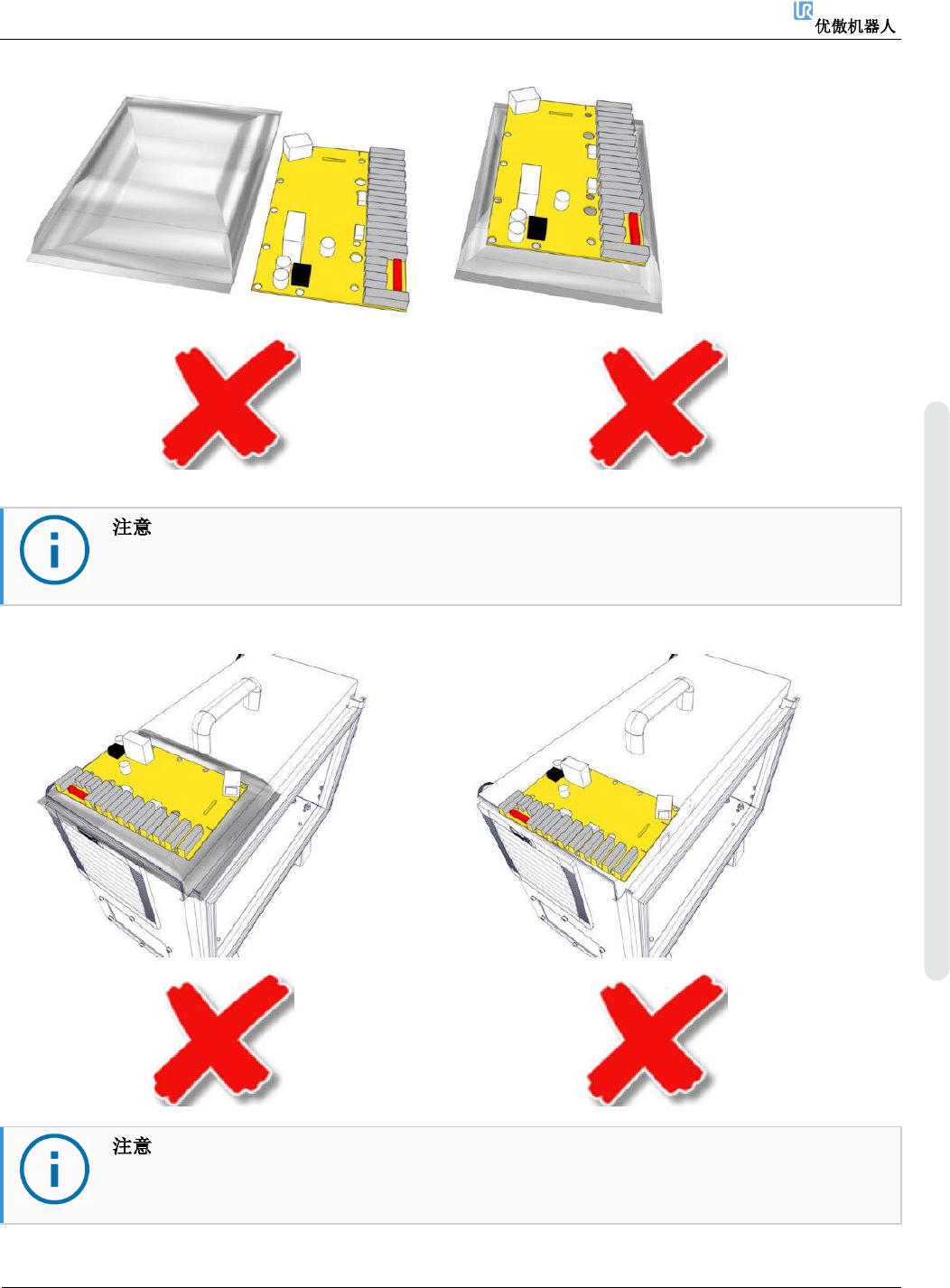 优傲机器人

注意

注意