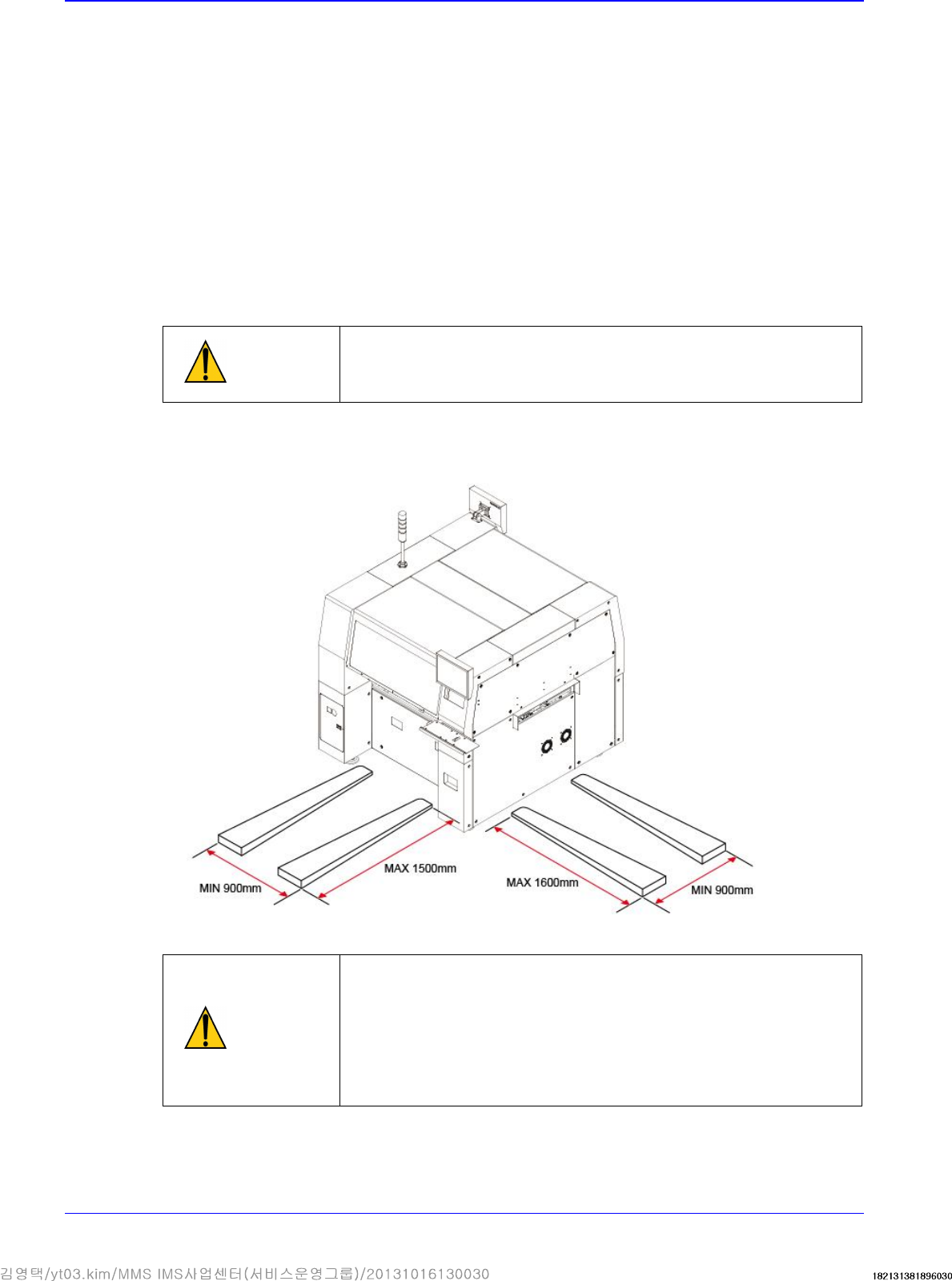 MIN 900mm

MAX 1500mm

MAX 1600mm

MIN 900mm

김영택/yt03.kim/MMS IMS사업센터(서비스운영그룹)/20131016130030

182131381896030