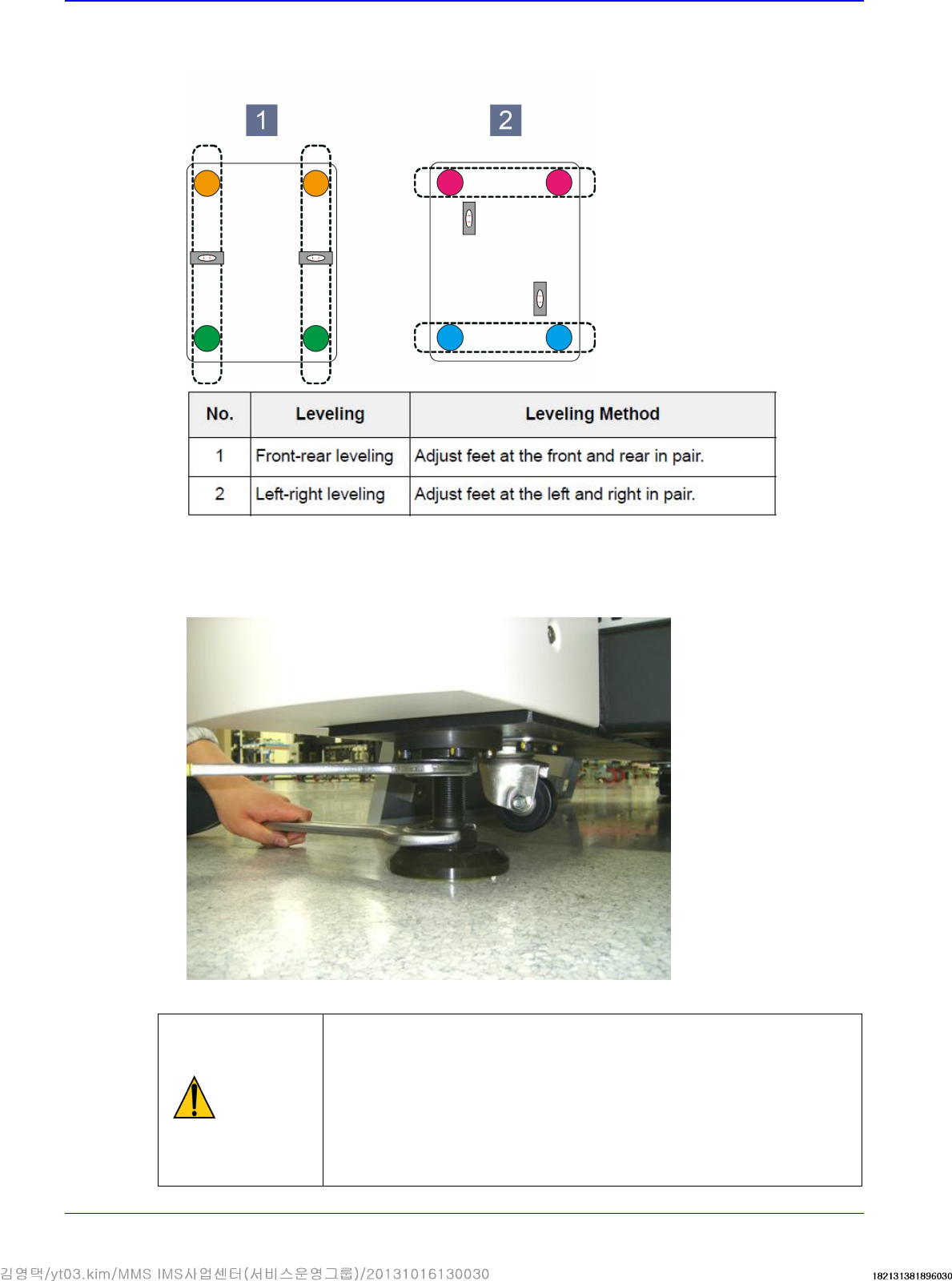 1

2

| No. | Leveling | Leveling Method |
|---|---|---|
| 1 | Front-rear leveling | Adjust feet at the front and rear in pair. |
| 2 | Left-right leveling | Adjust feet at the left and right in pair. |

김영택/yt03.kim/MMS IMS사업센터(서비스운영그룹)/20131016130030

182131381896030