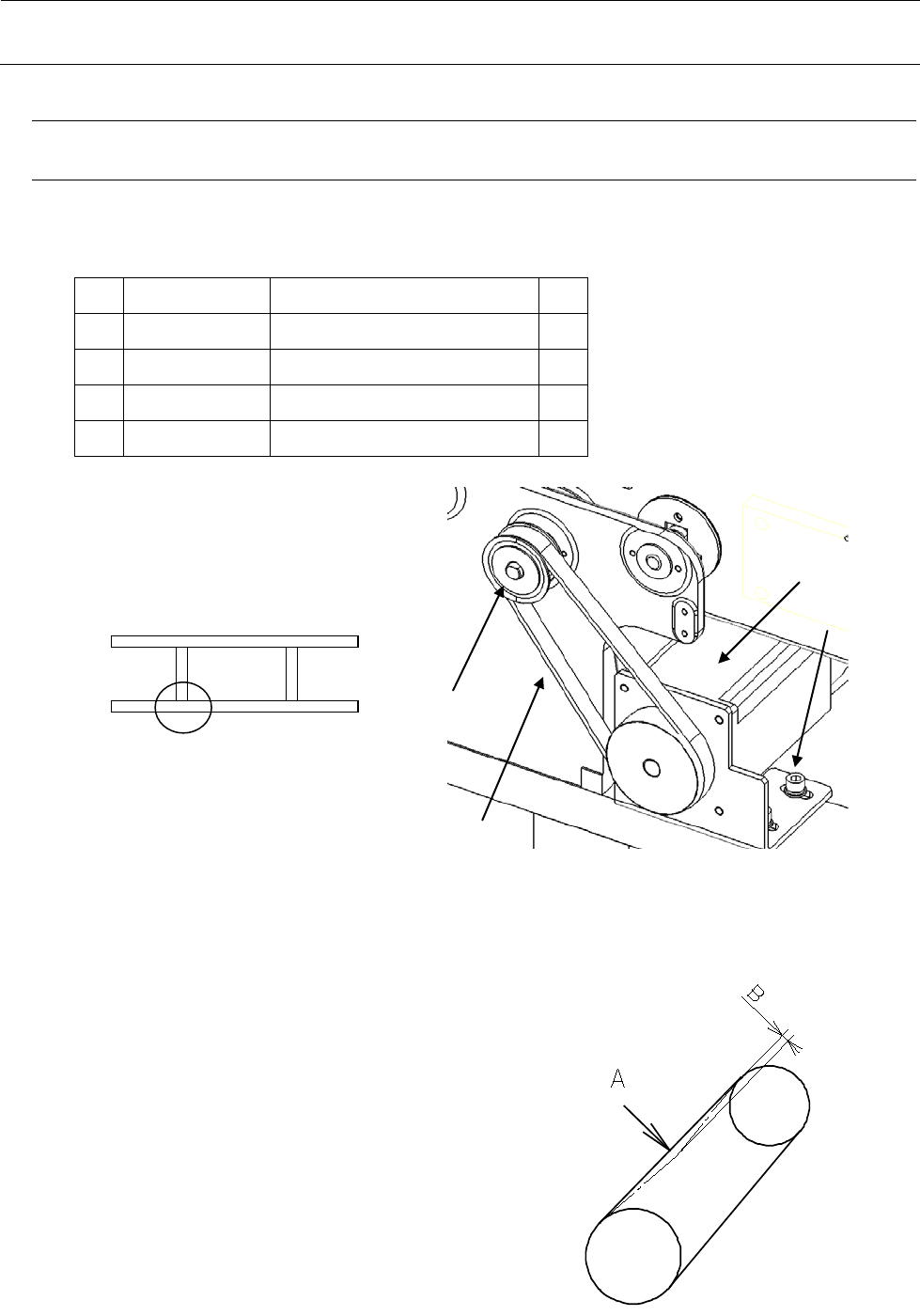 B

A