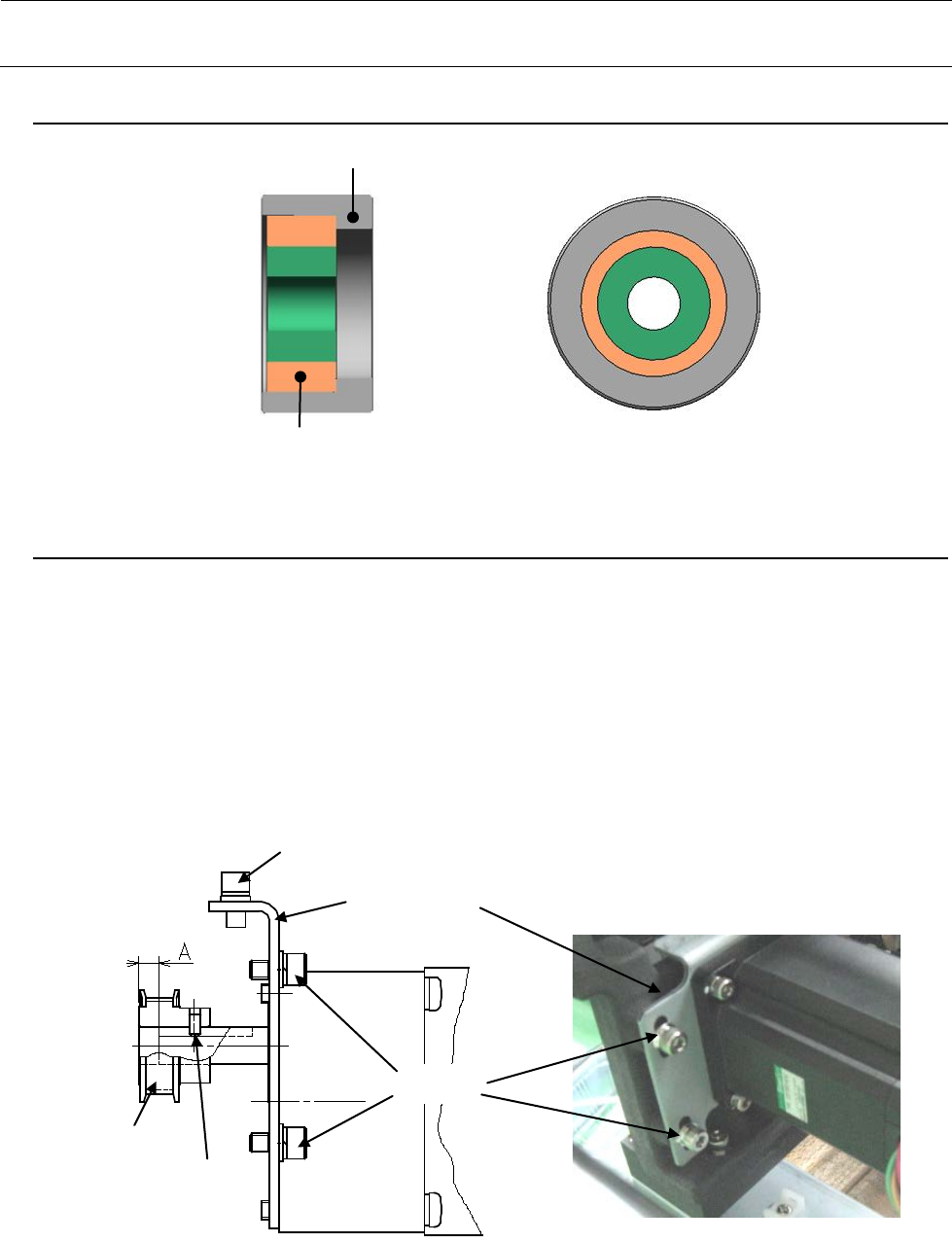 A