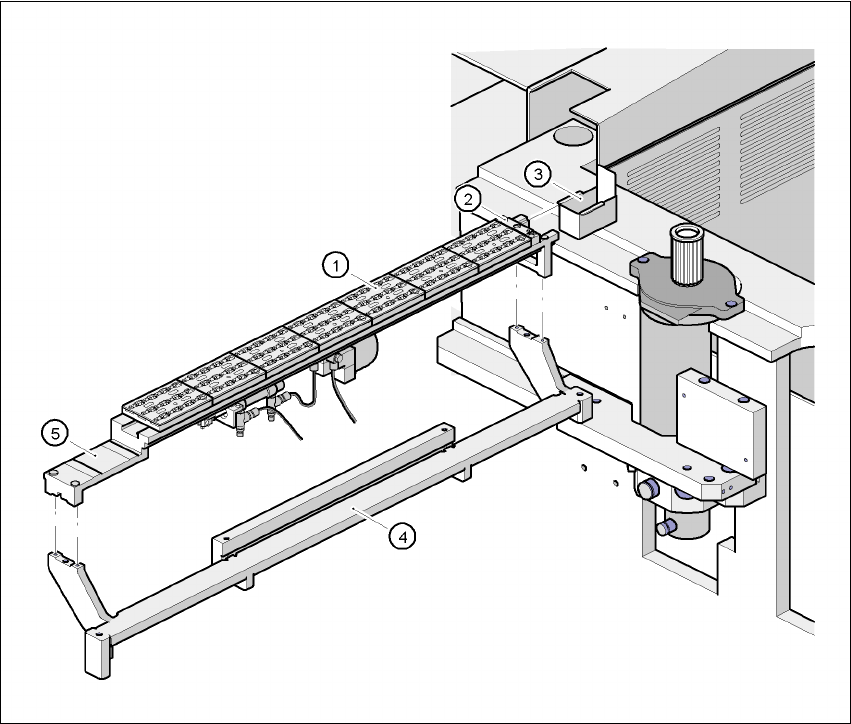 3
2
1
5
4