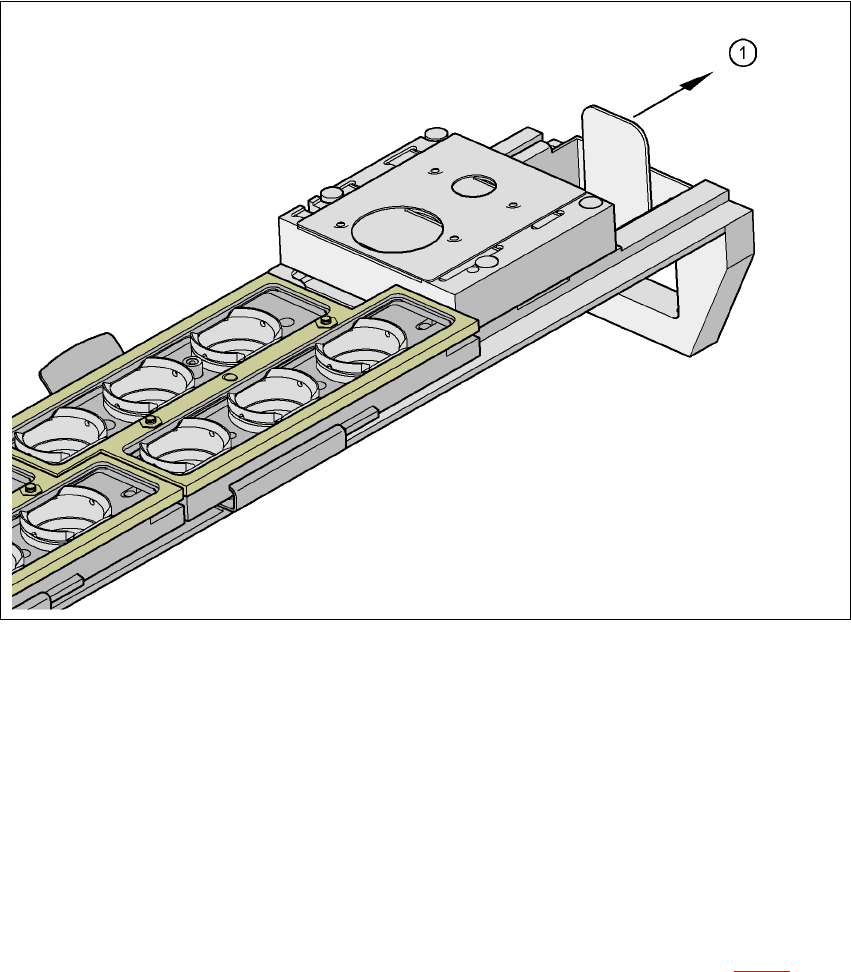 1