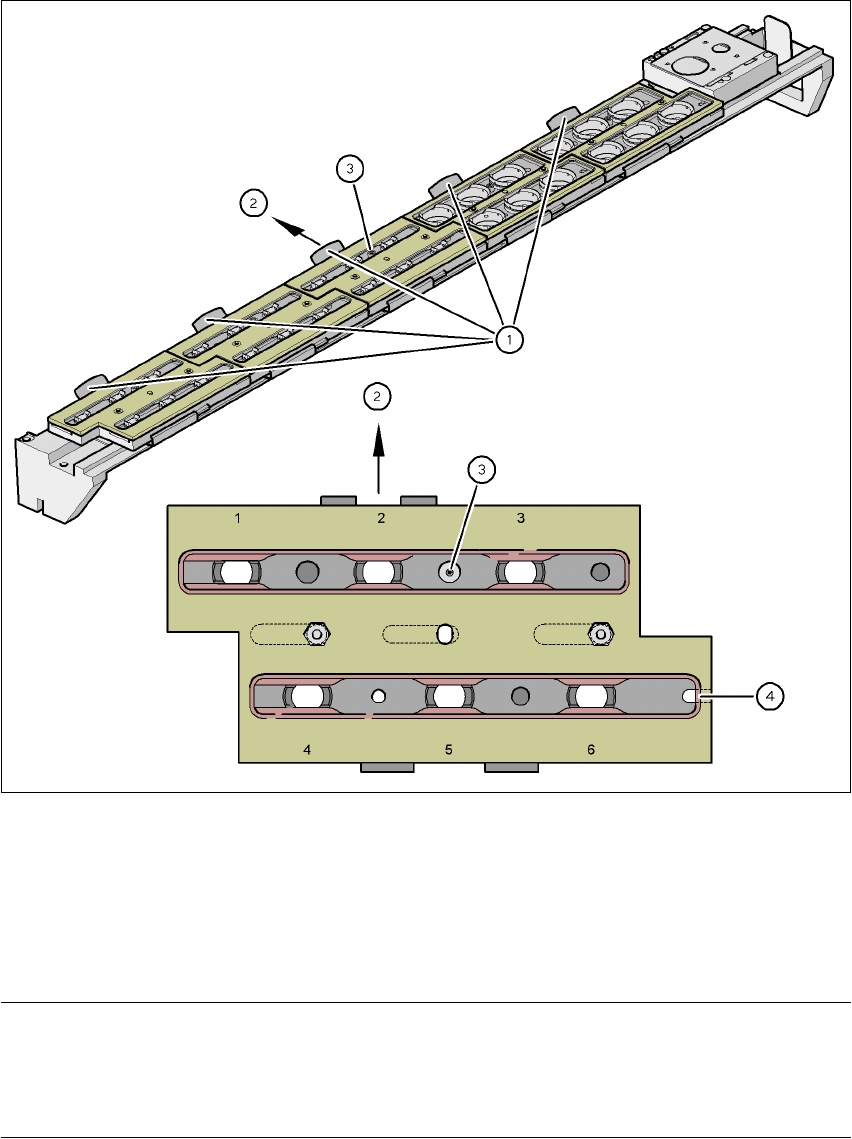 3
2
1
2
3
1
2
3
4
4
5
6