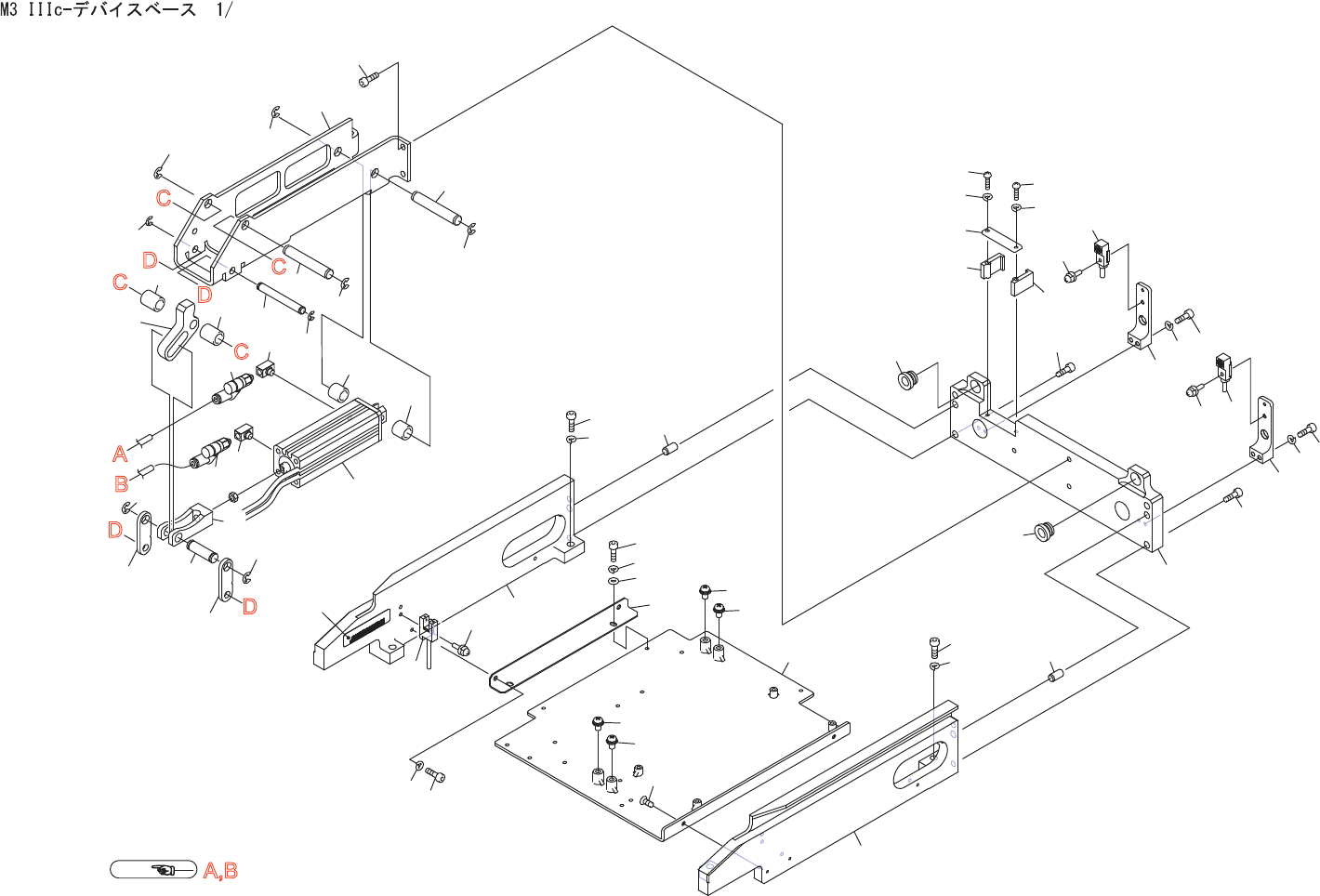 M3 IIIc-デバイスベース 1/

C
D
C
D
C
C
A
B
D
D

A,B