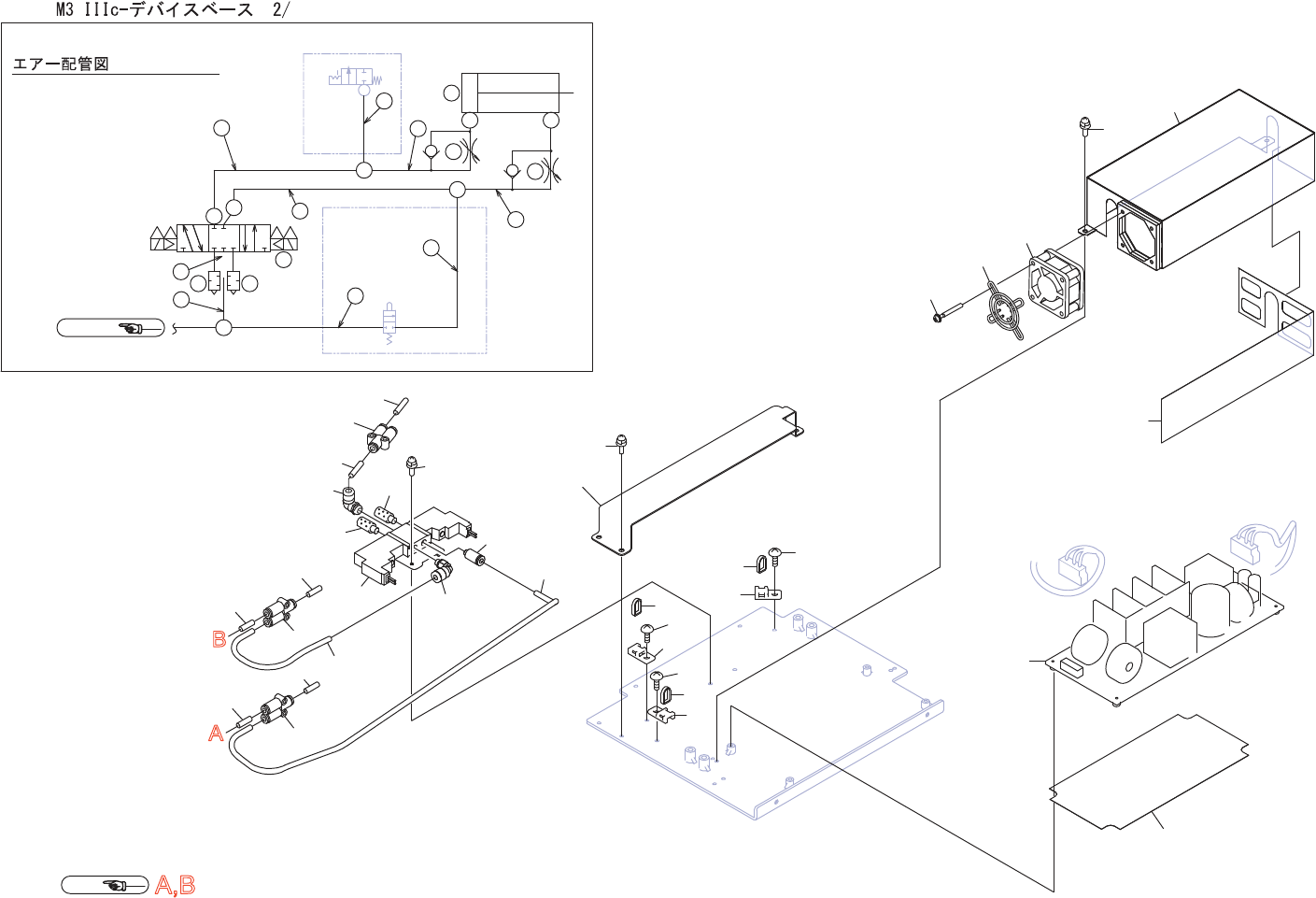 M3 IIIc-デバイスベース 2/

エアー配管図

B

A

A,B