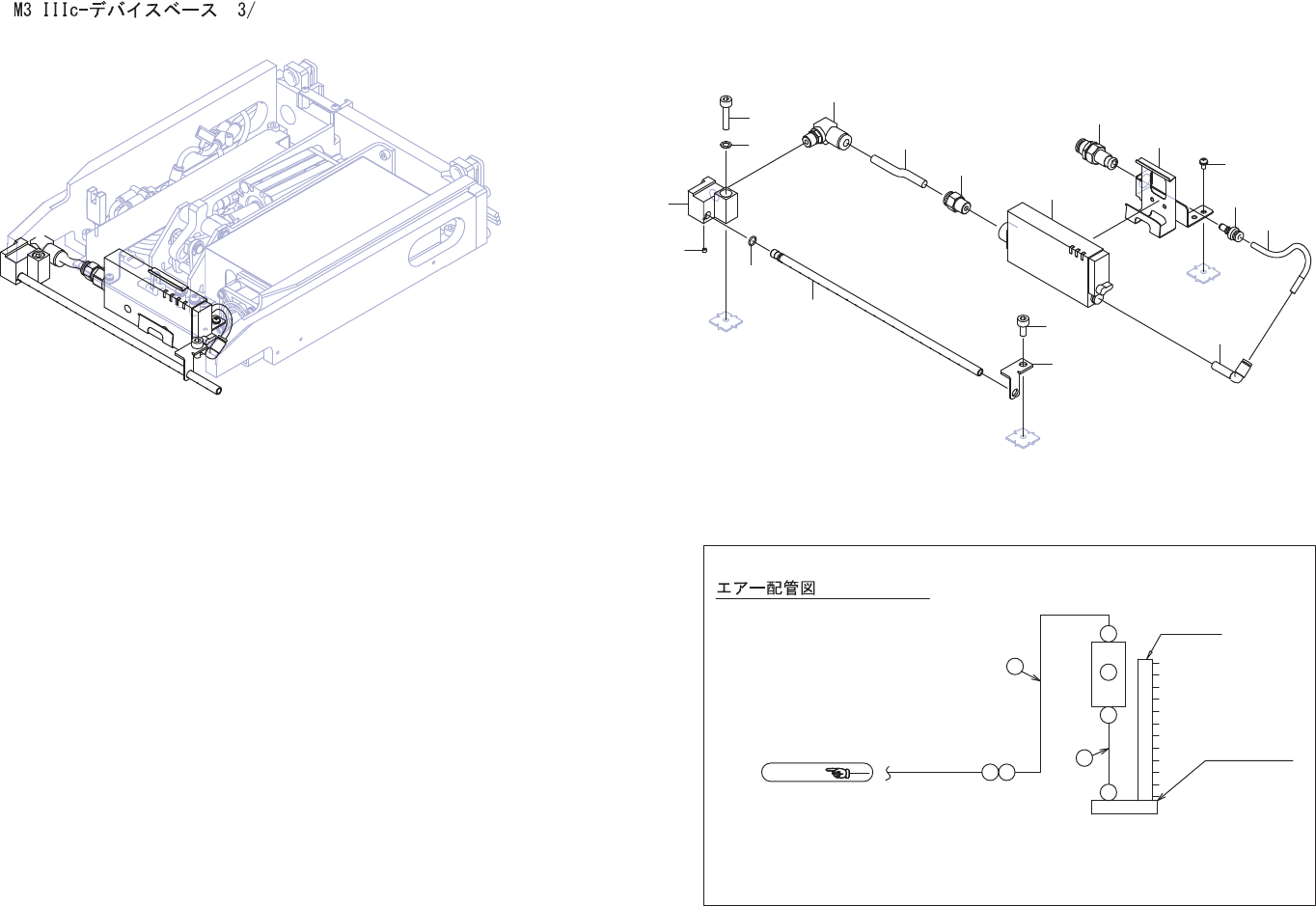 M3 IIIc-デバイスベース 3/

エアー配管図