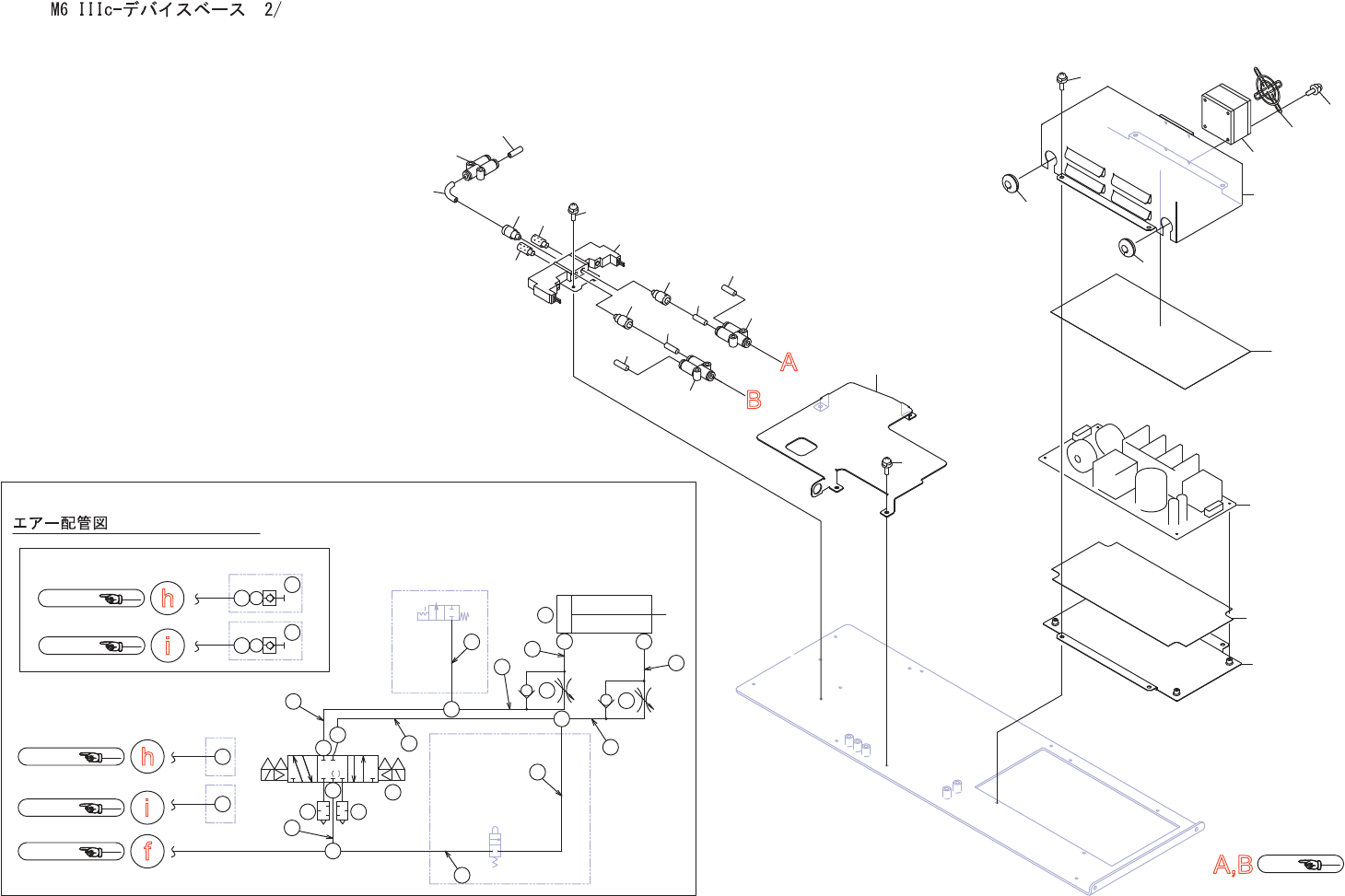 M6 IIIc-デバイスベース 2/

A

B

エアー配管図

h

i

h

i

f

A,B