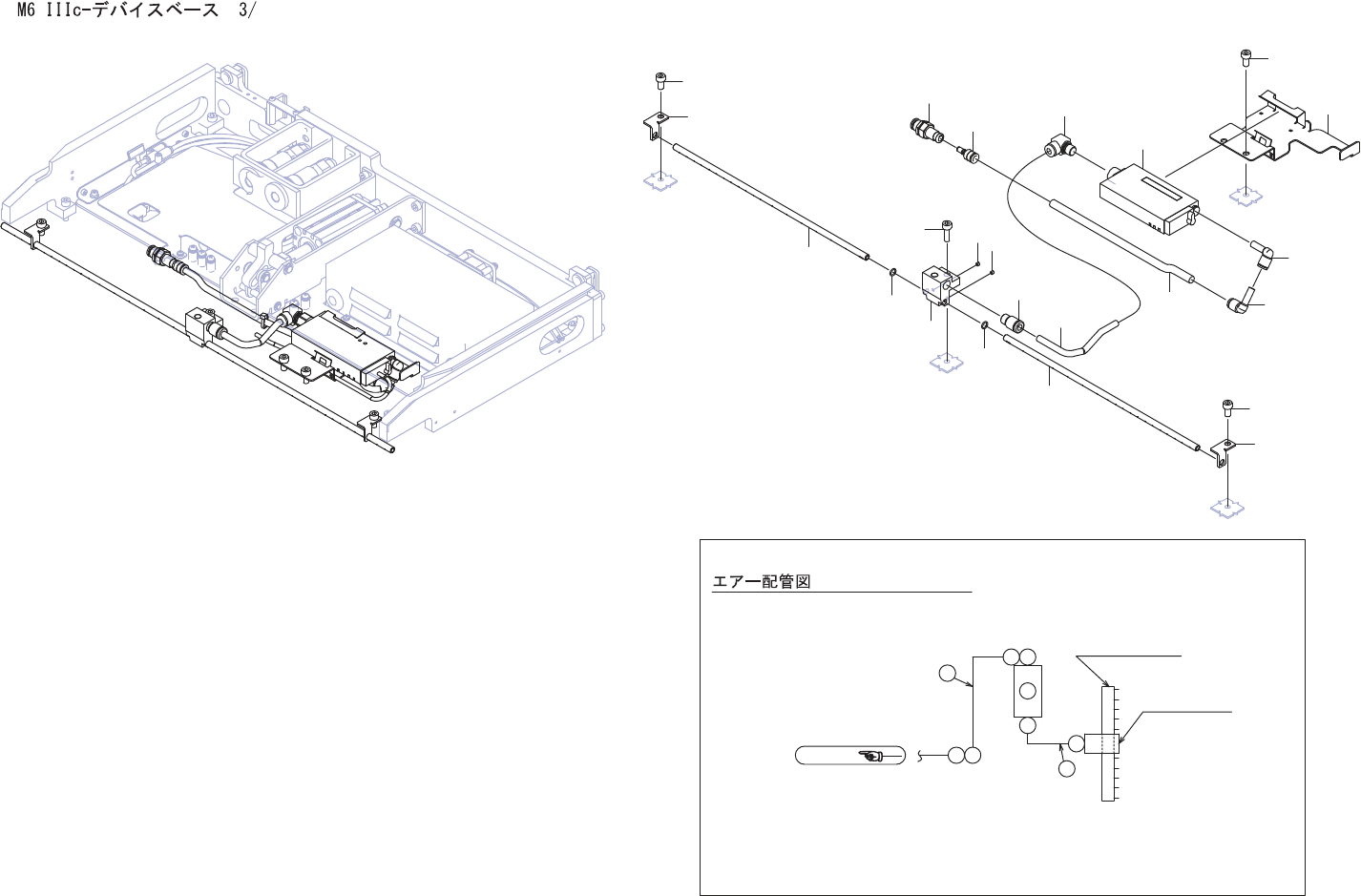 M6 IIIc-デバイスベース　3/

エアー配管図