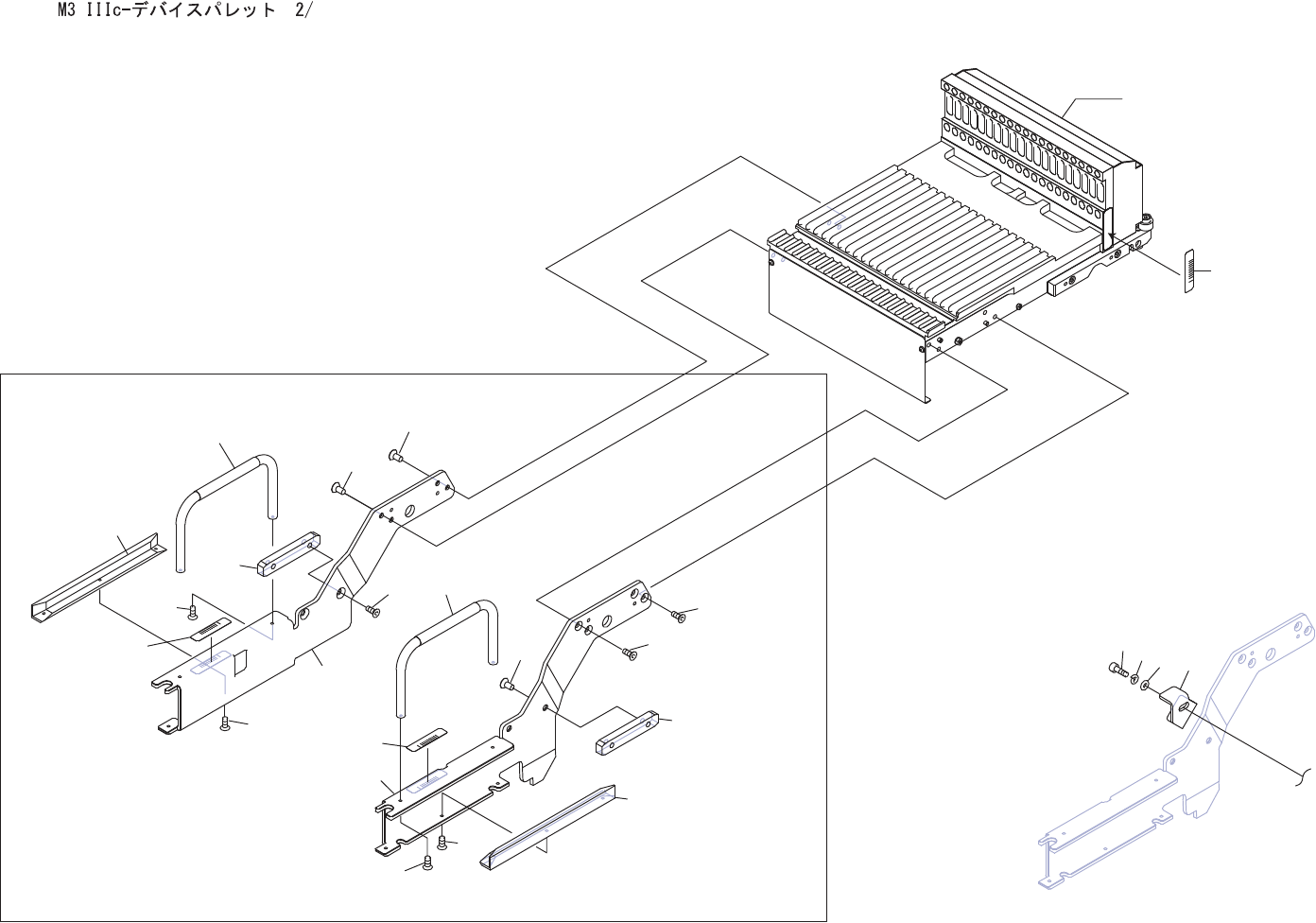 M3 IIIc-デバイスパレット 2/