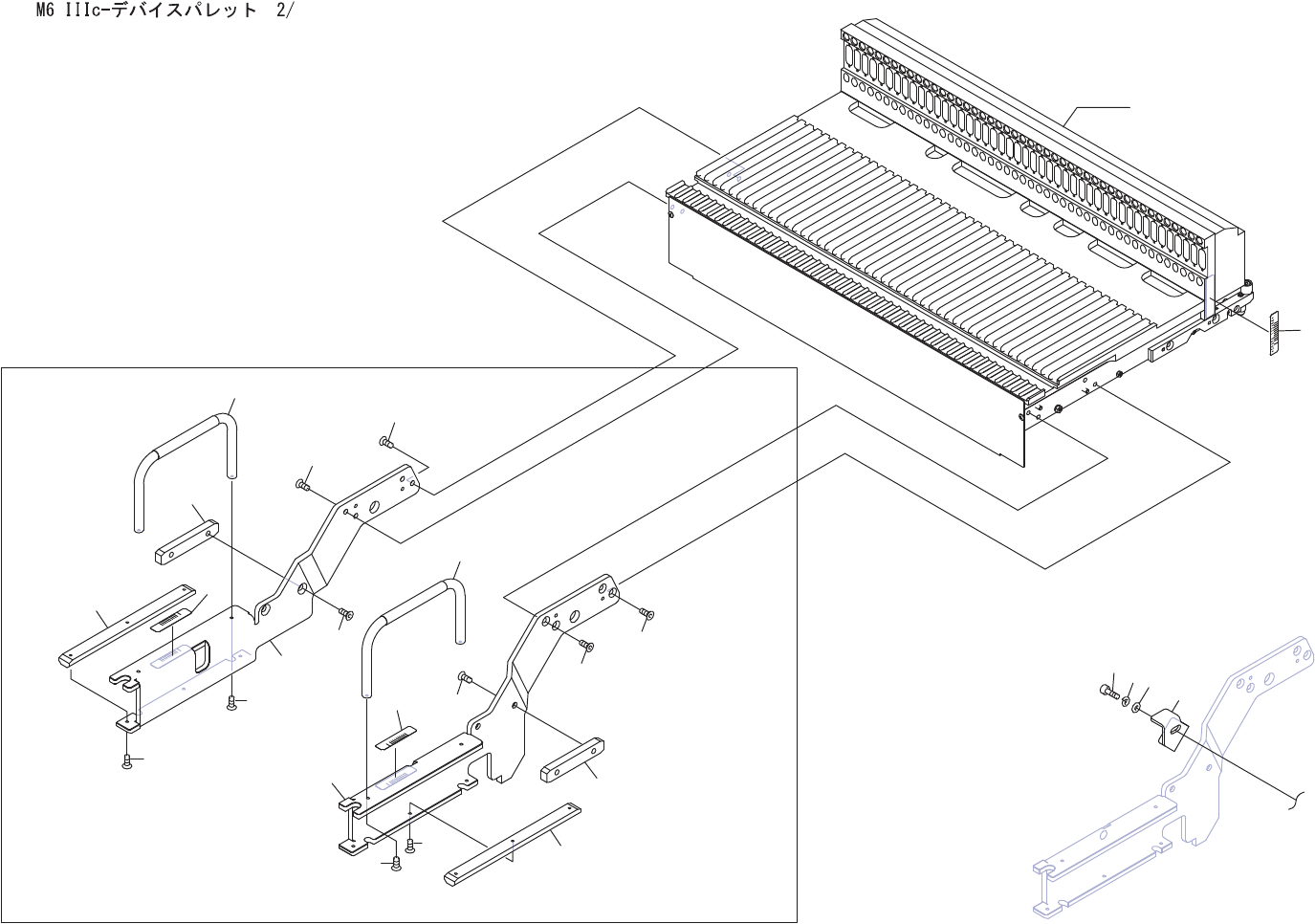 M6 IIIc-デバイスパレット　2/