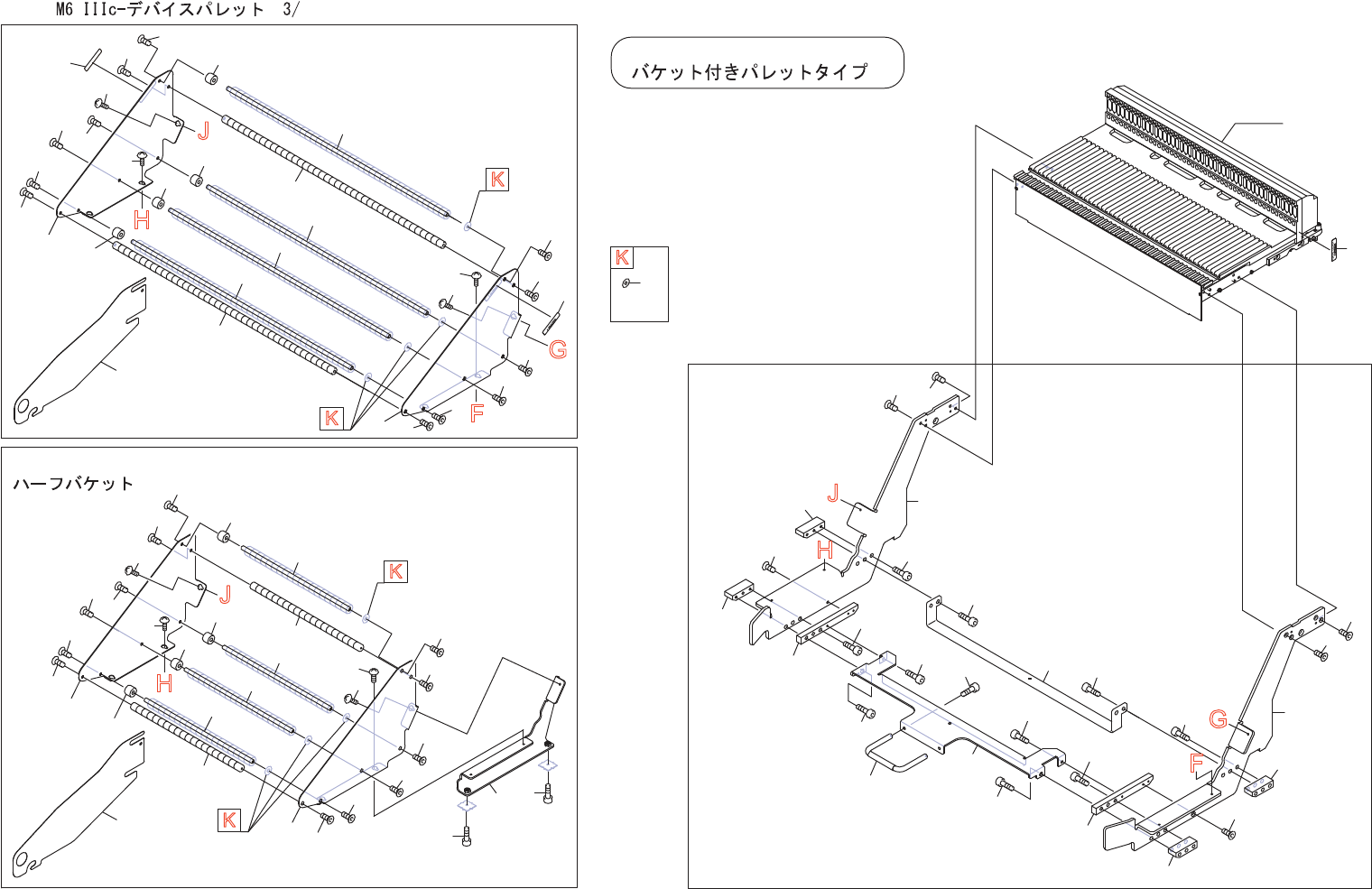 M6 IIIc-デバイスパレット 3/

J

K

H

G

K

F

ハーフバケット

K

J

H

K

バケット付きパレットタイプ

K

J

H

G

F