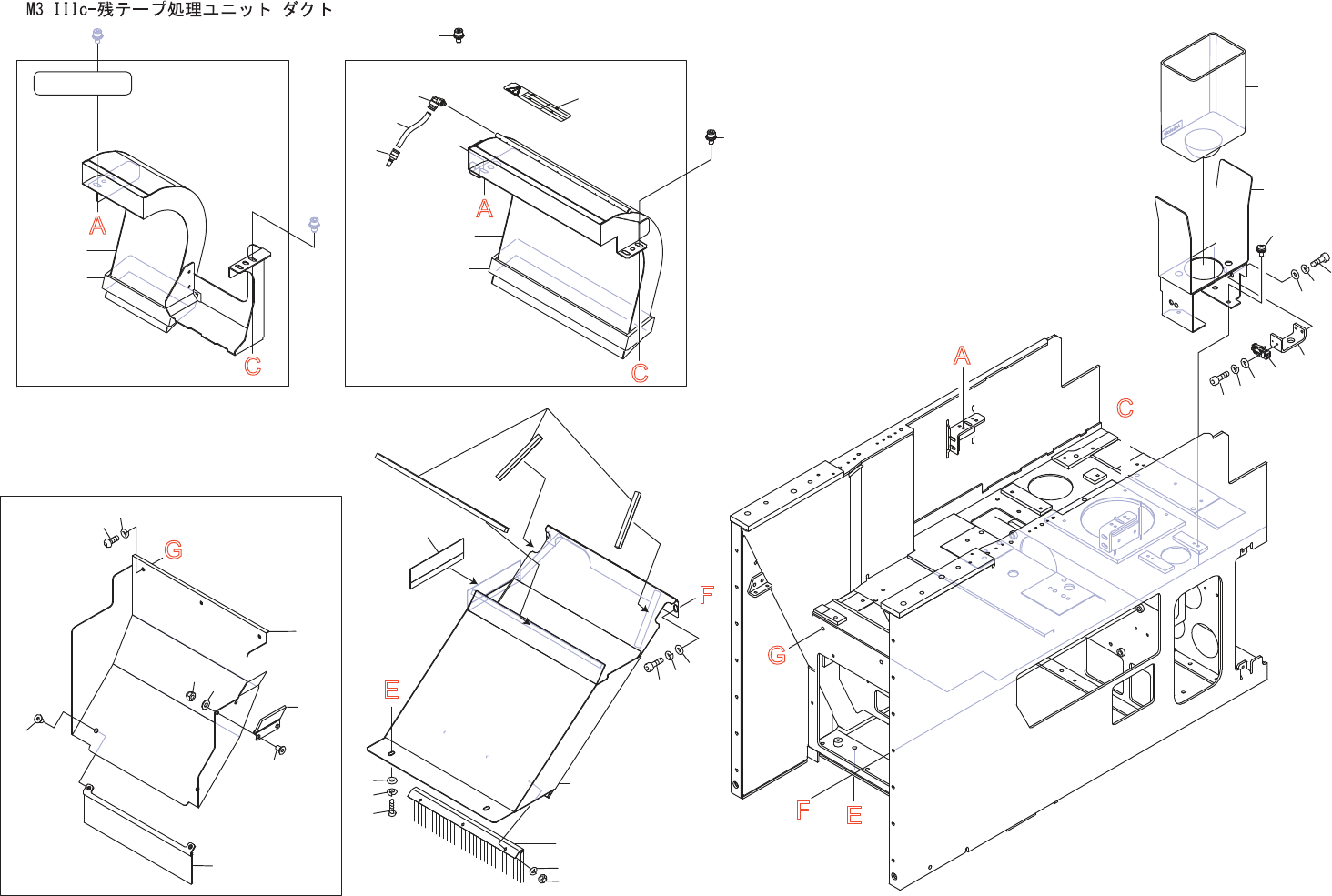 M3 IIIc-残テープ処理ユニット ダクト

A

C

A

C

G

E

F

A

C

G

F

E