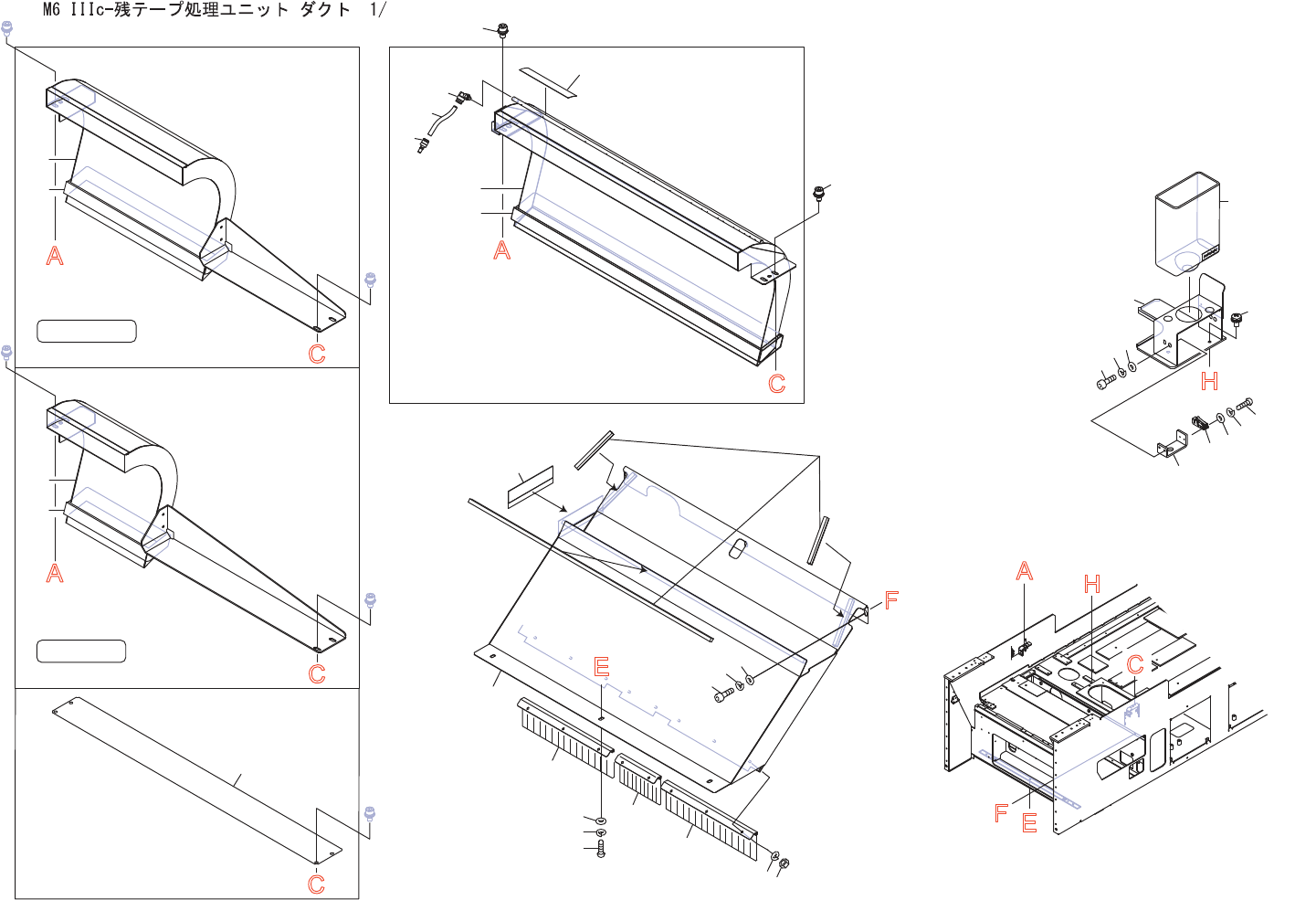 M6 IIIc-残テープ処理ユニット ダクト 1/

A

C

A

C

C

A

C

H

F

E

A

H

C

F

E