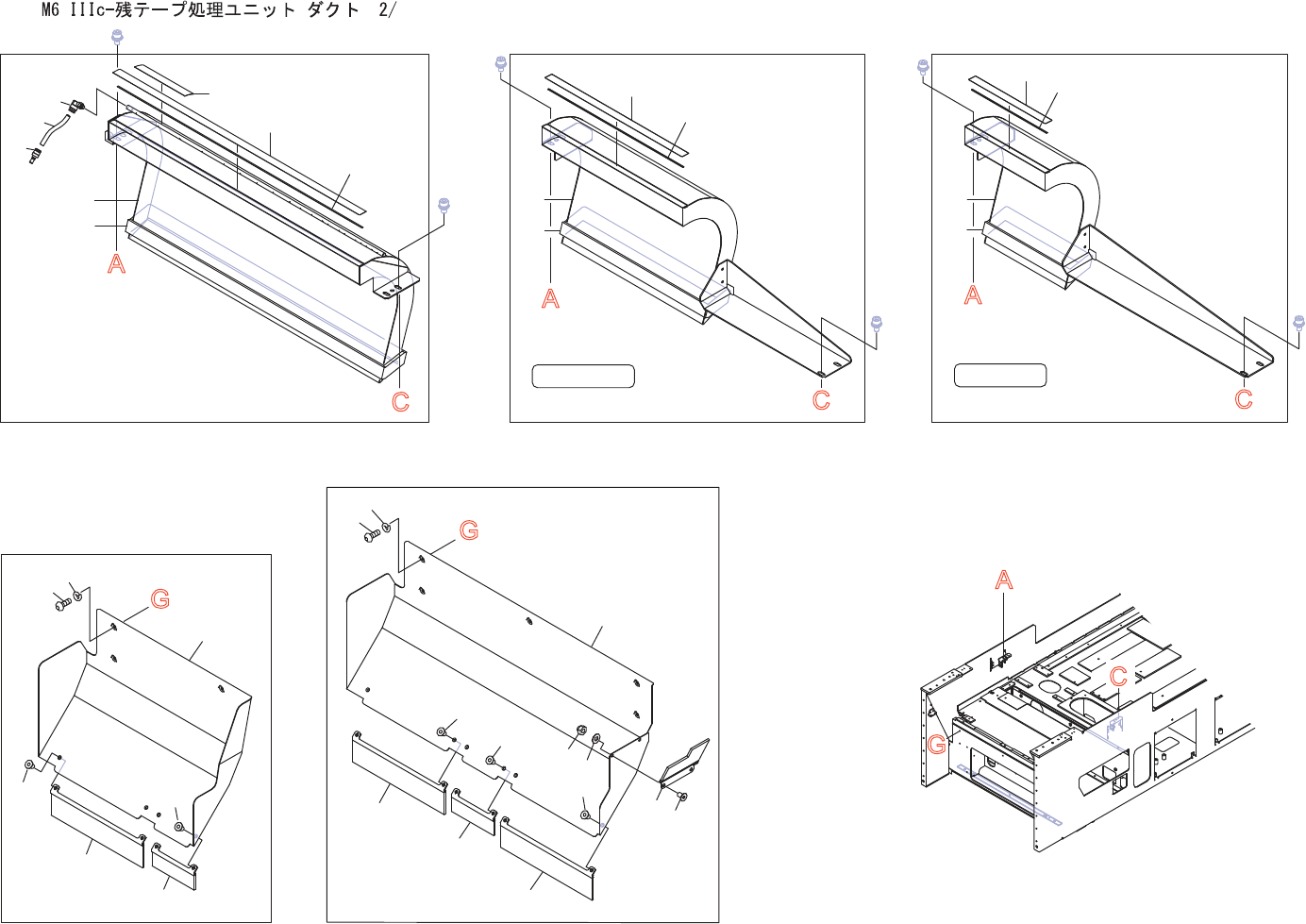 M6 IIIc-残テープ処理ユニット ダクト 2/

A

C

A

C

A

C

G

G

A

C

G