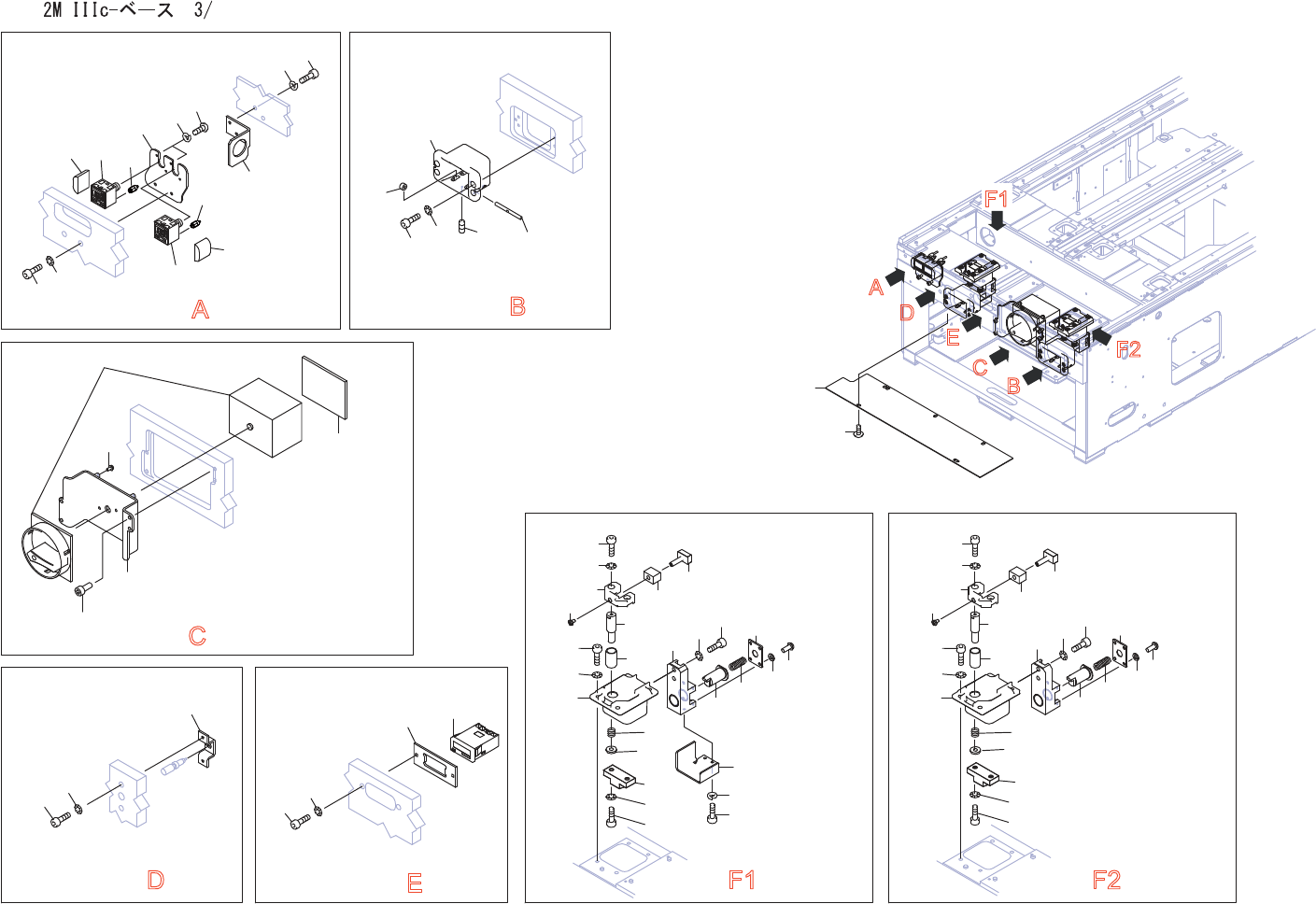 2M IIIc-ベース 3/

A

B

C

D

E

F1

F2

F1

A

D

E

C

B

F2