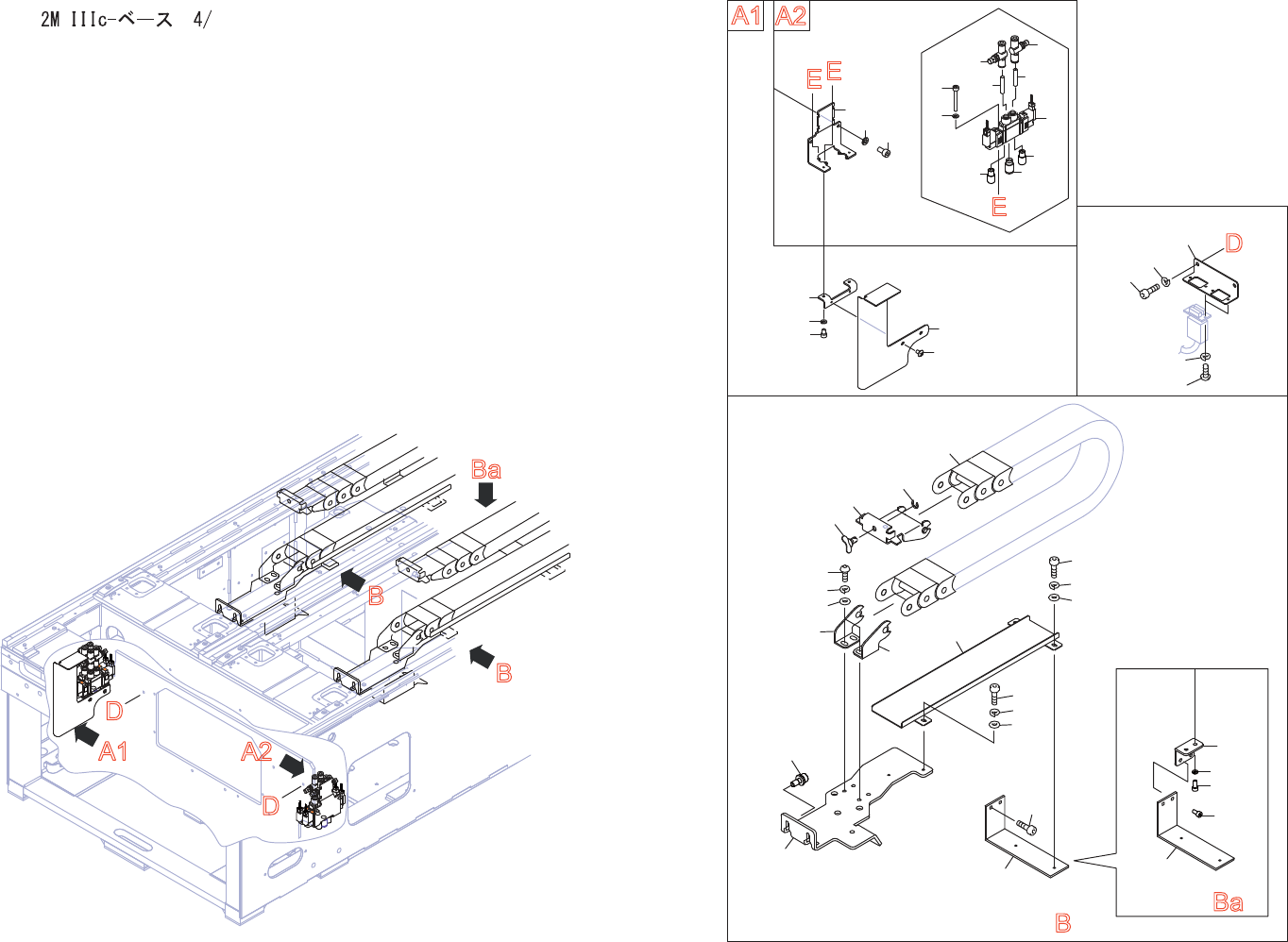 2M IIIc-ベース 4/

Ba
B
B
D
A1
A2
D

A1 A2
E E
E
D
B
Ba