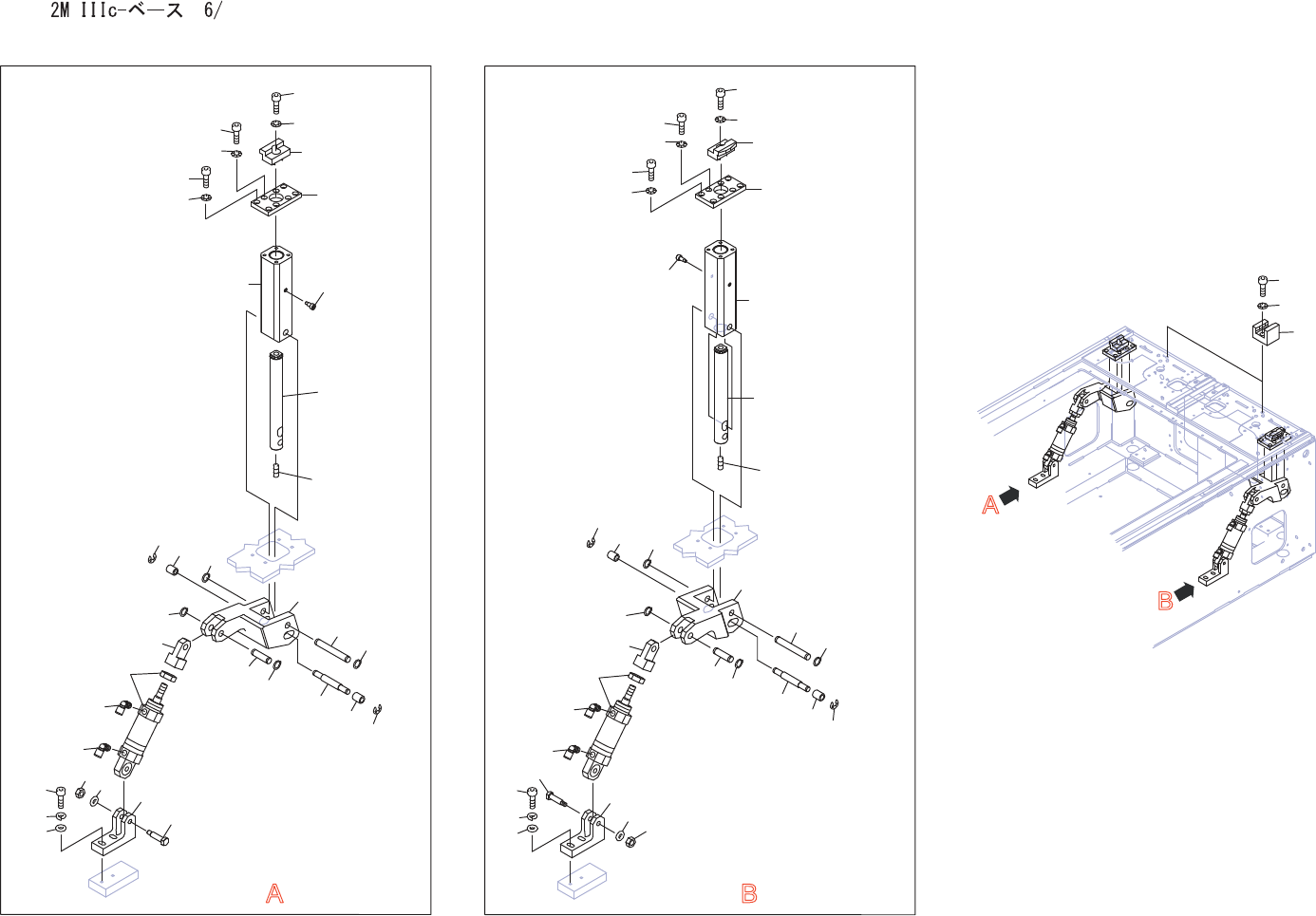 2M IIIc-ベース 6/

A

B

A

B