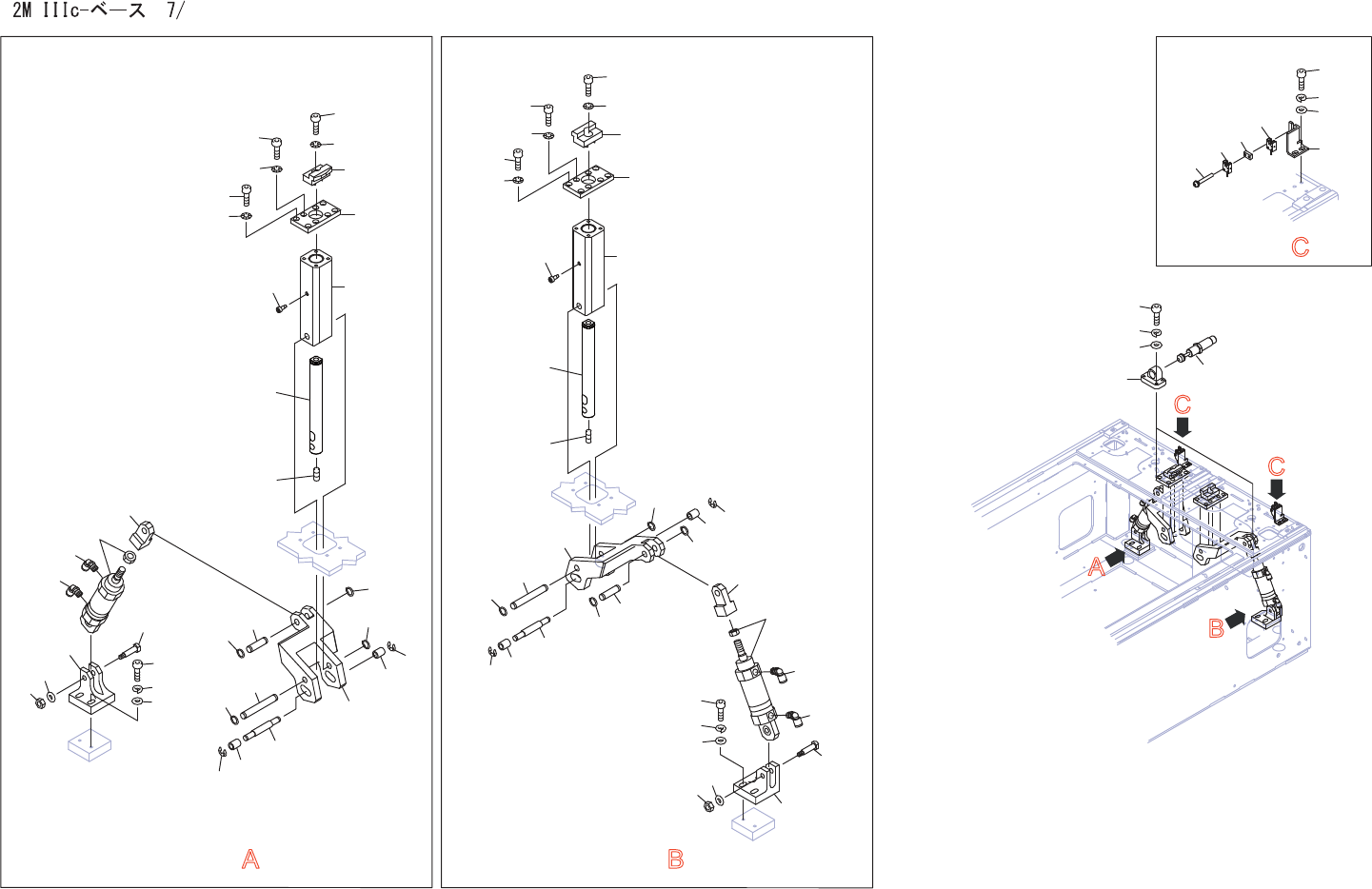 2M IIIc-ベース 7/

A

B

C

C

C

A

B