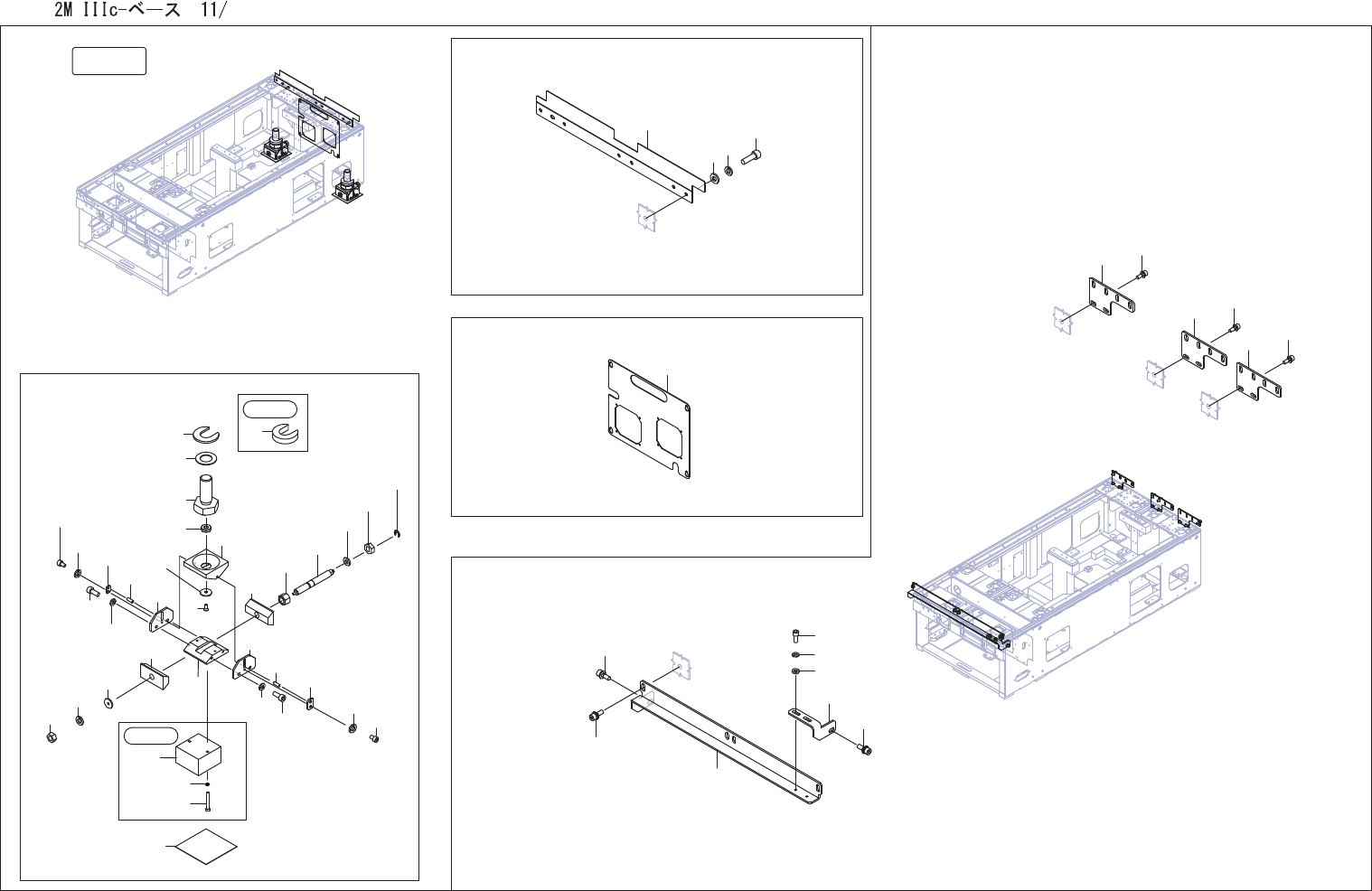 2M IIIc-ベース 11/