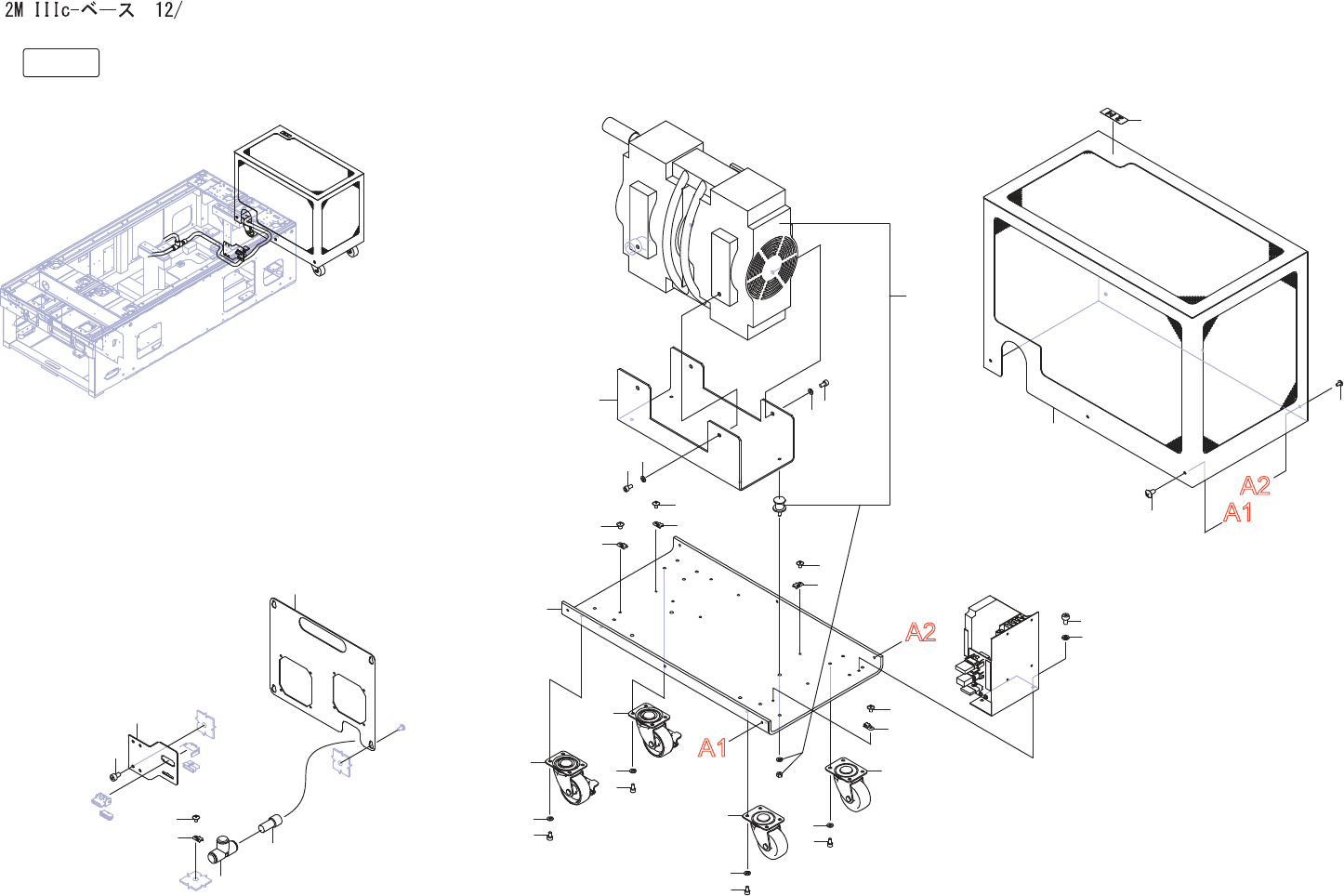 2M IIIc-ベース 12/

A2
A1
A2
A1