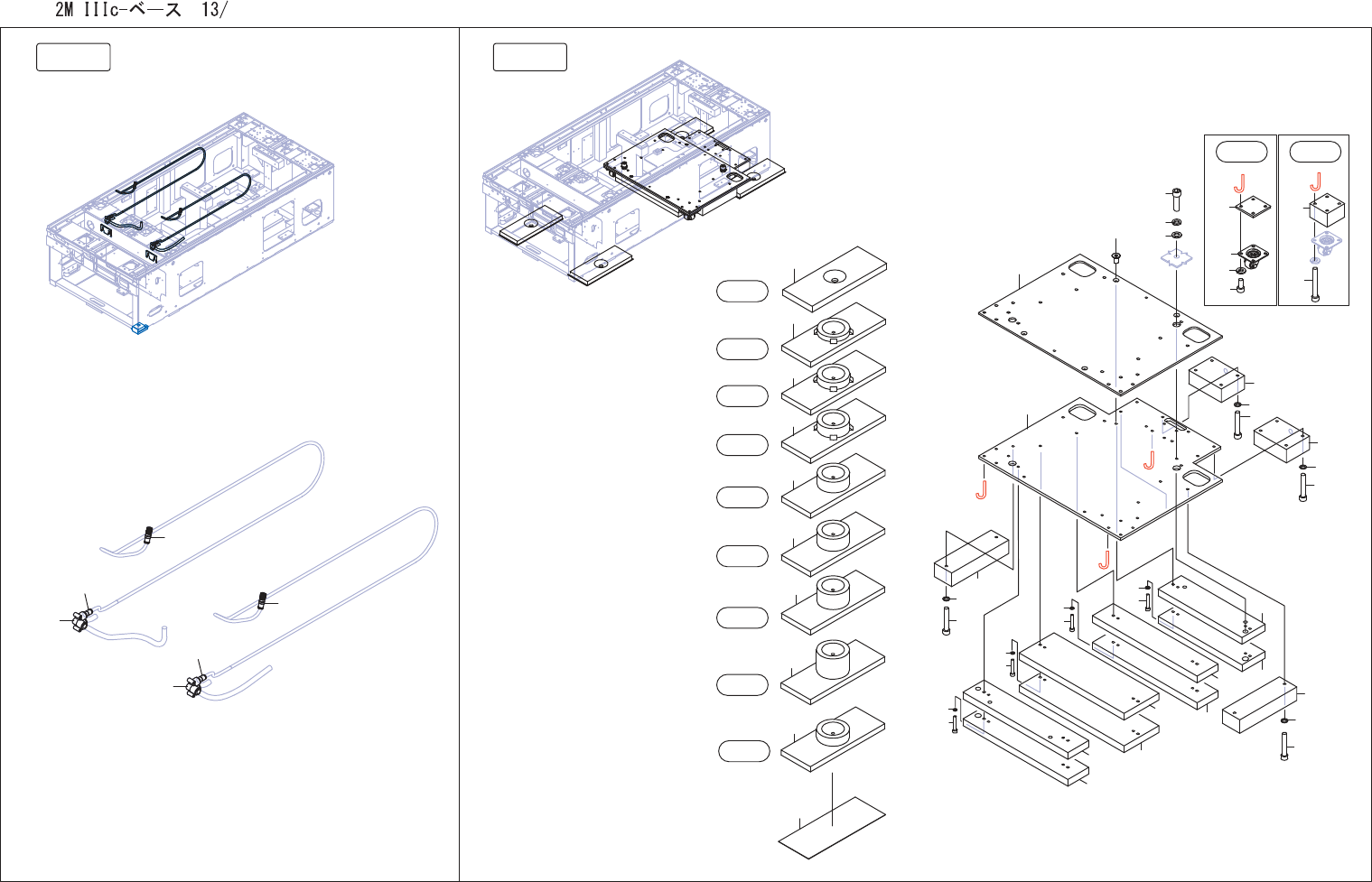 2M IIIc-ベース 13/

J

J

J

J

J