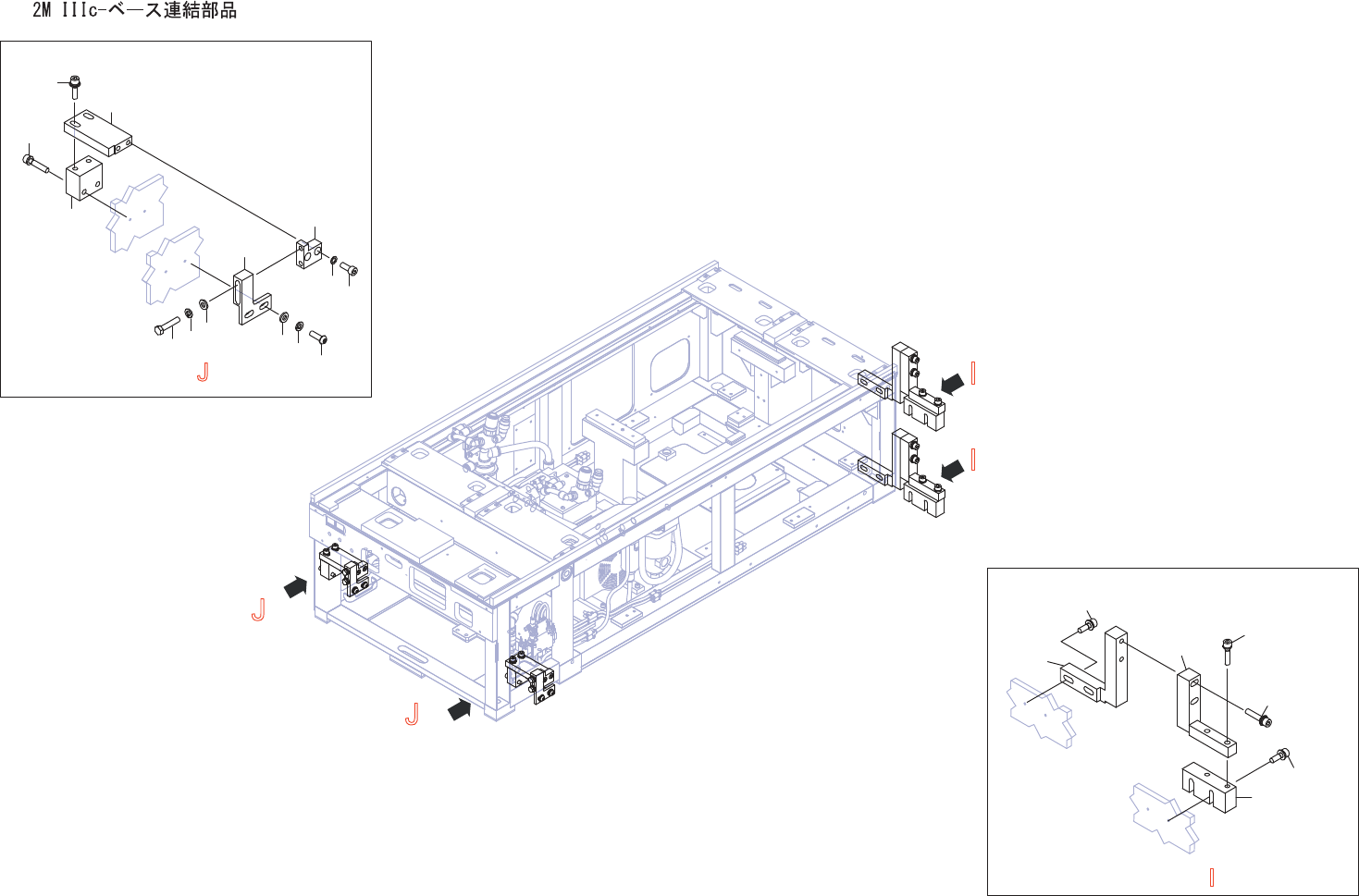 2M IIIc-ベース連結部品

J

I

I

J

J

I