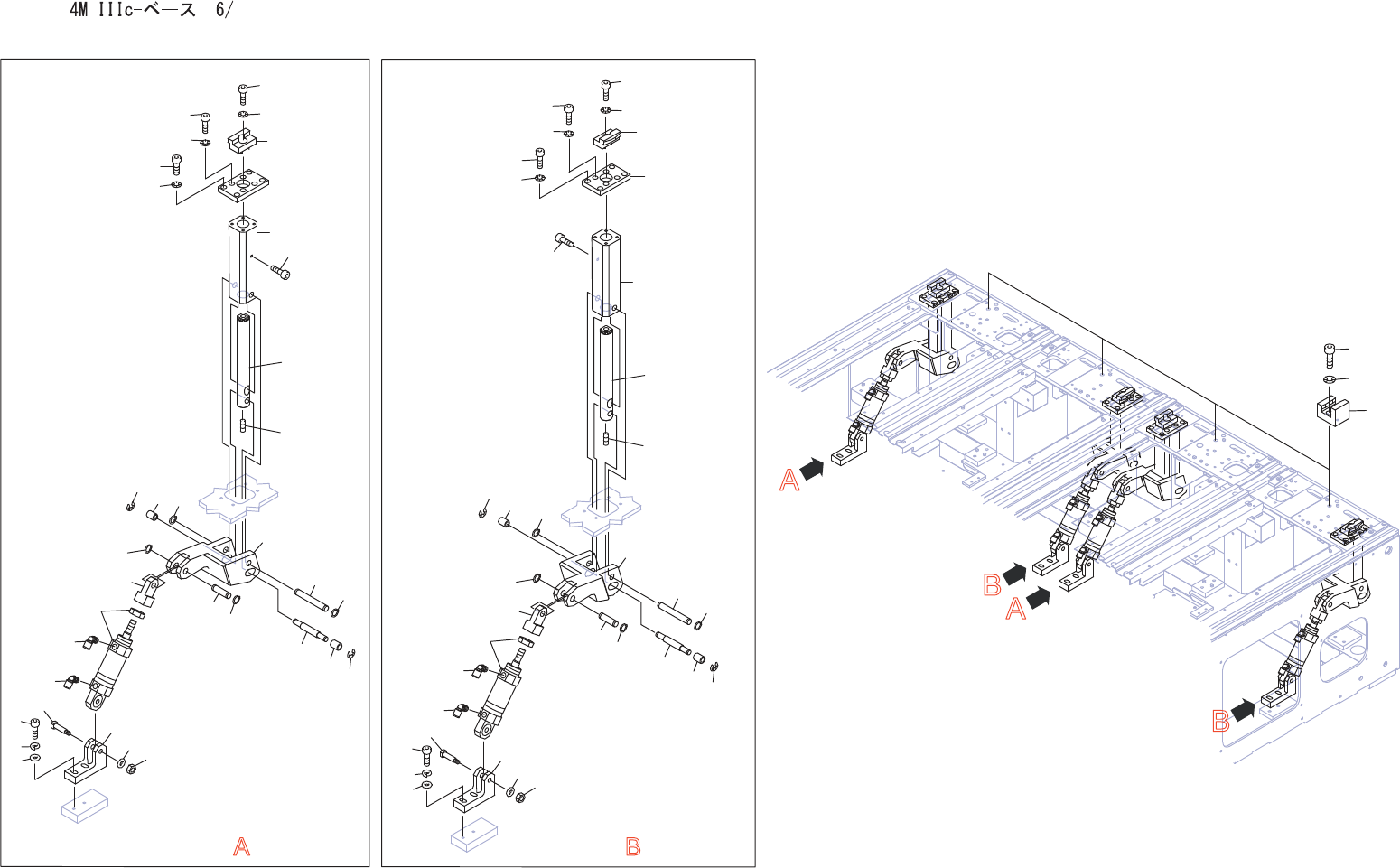 4M IIIc-ベース 6/

A

B

A

B

A

B