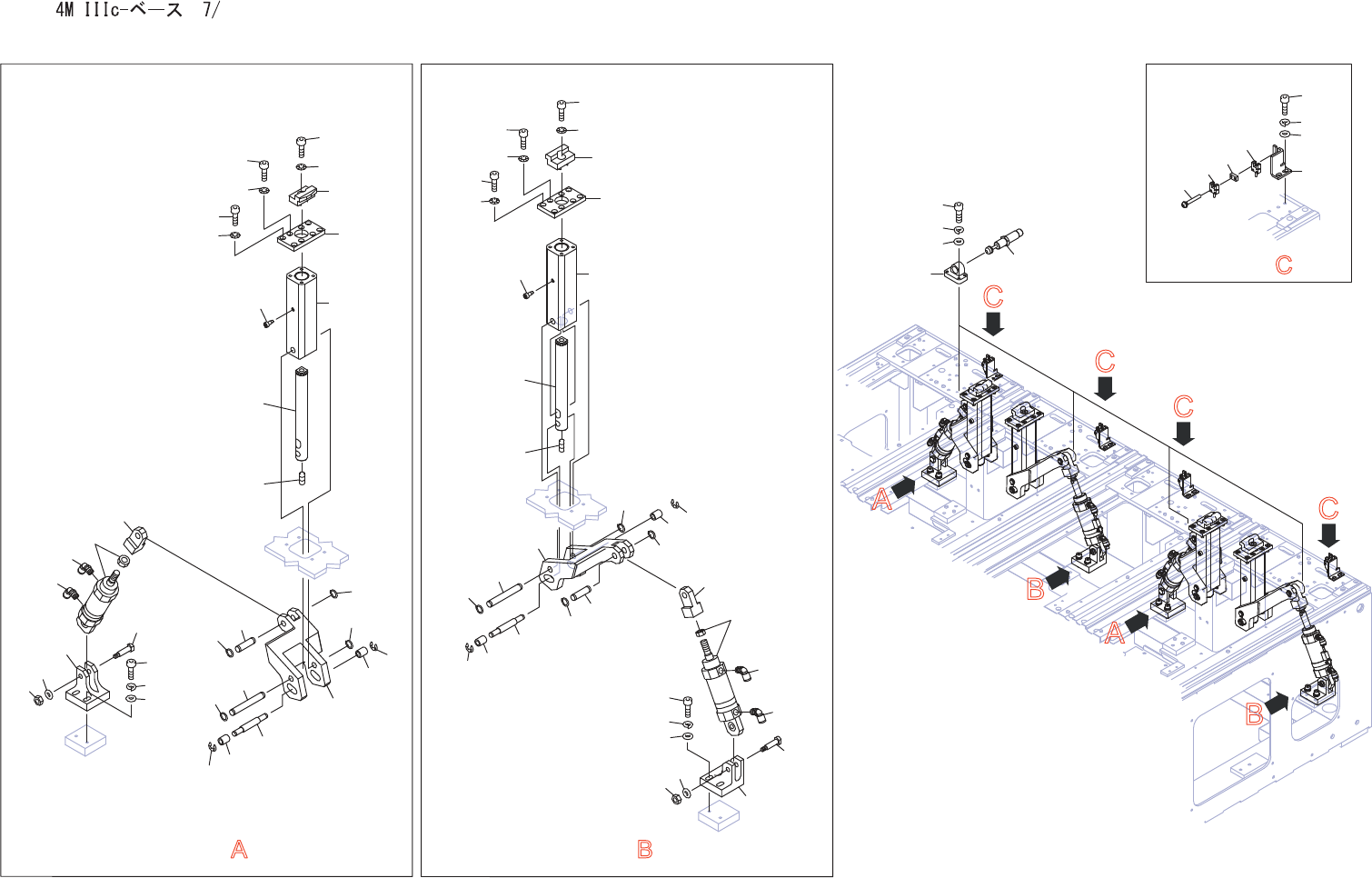 4M IIIc-ベース 7/

A

B

C

C

C

C

C

A

B

A

B