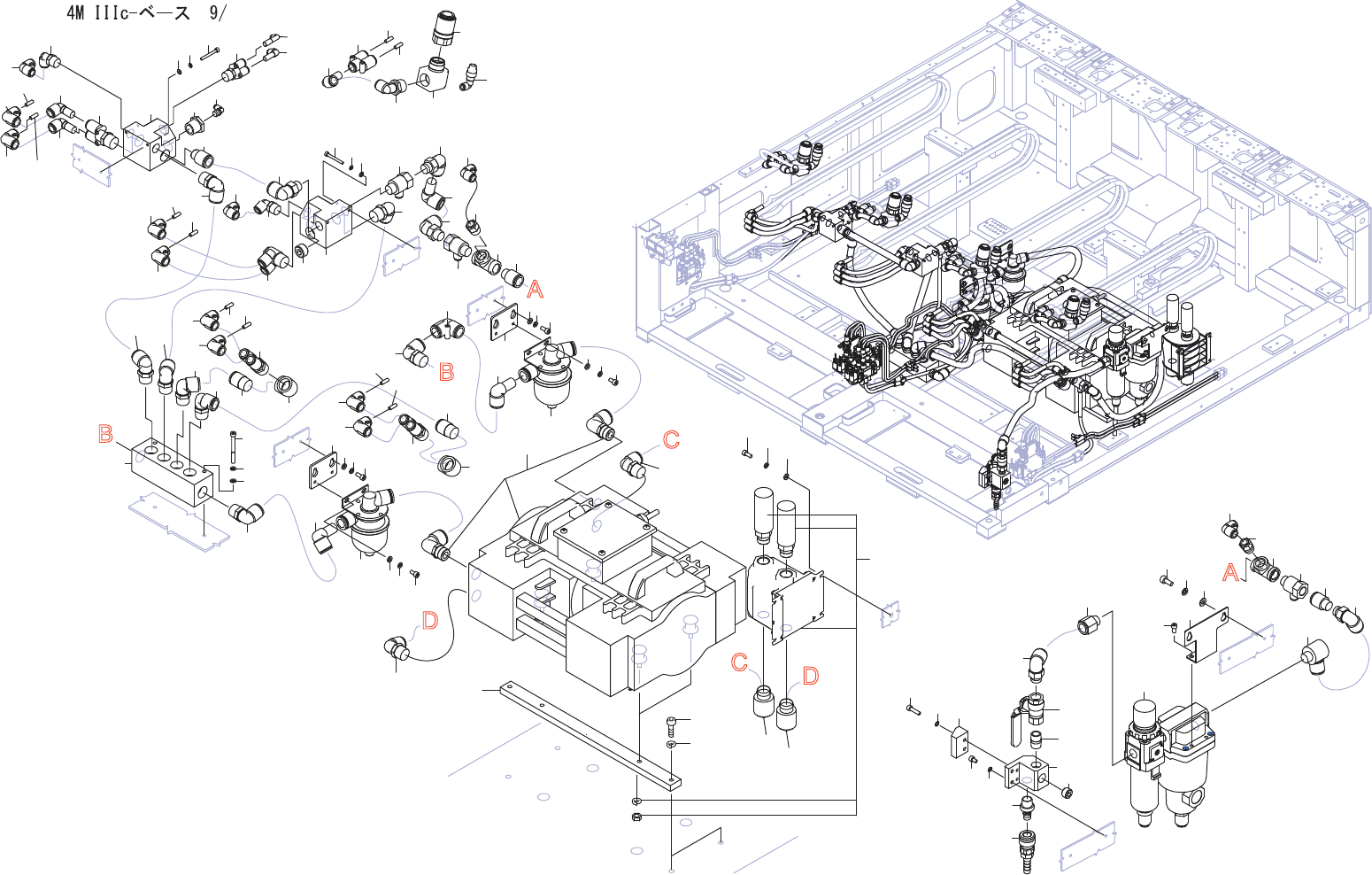 4M IIIc-ベース 9/

A

B

B

C

D

C

D

A