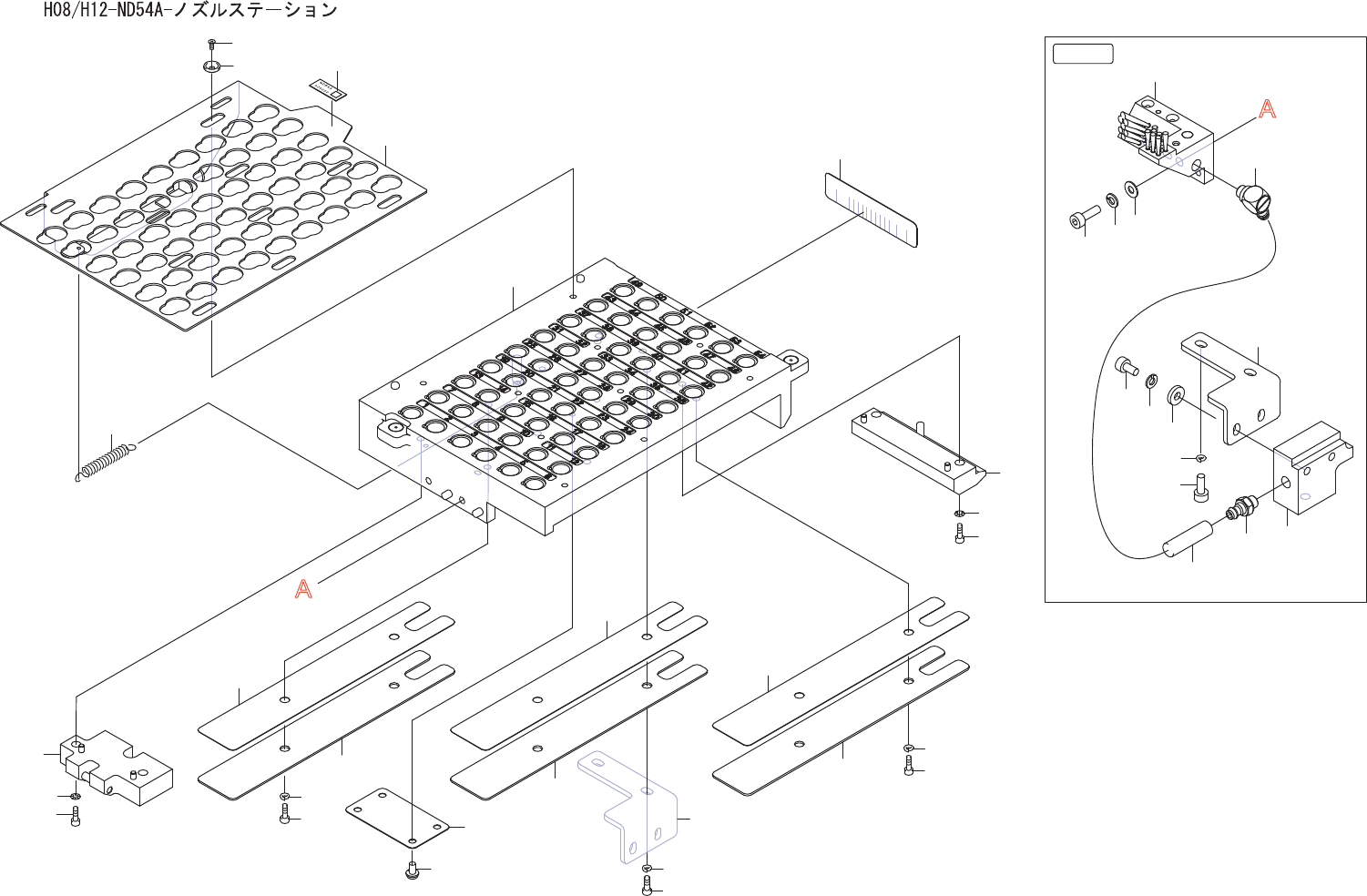 H08/H12-ND54A-ノズルステーション

A

A