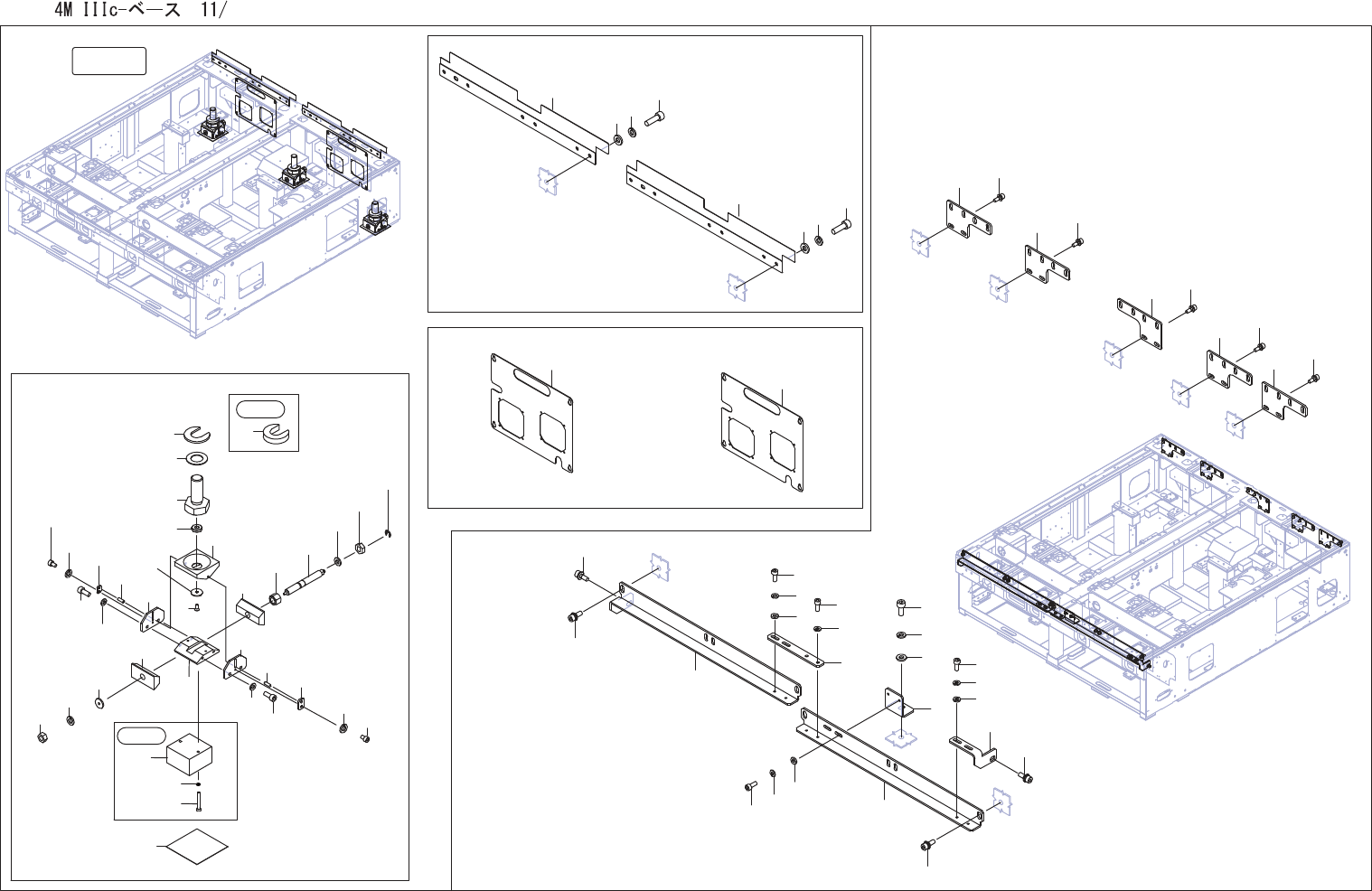 4M IIIc-ベース 11/