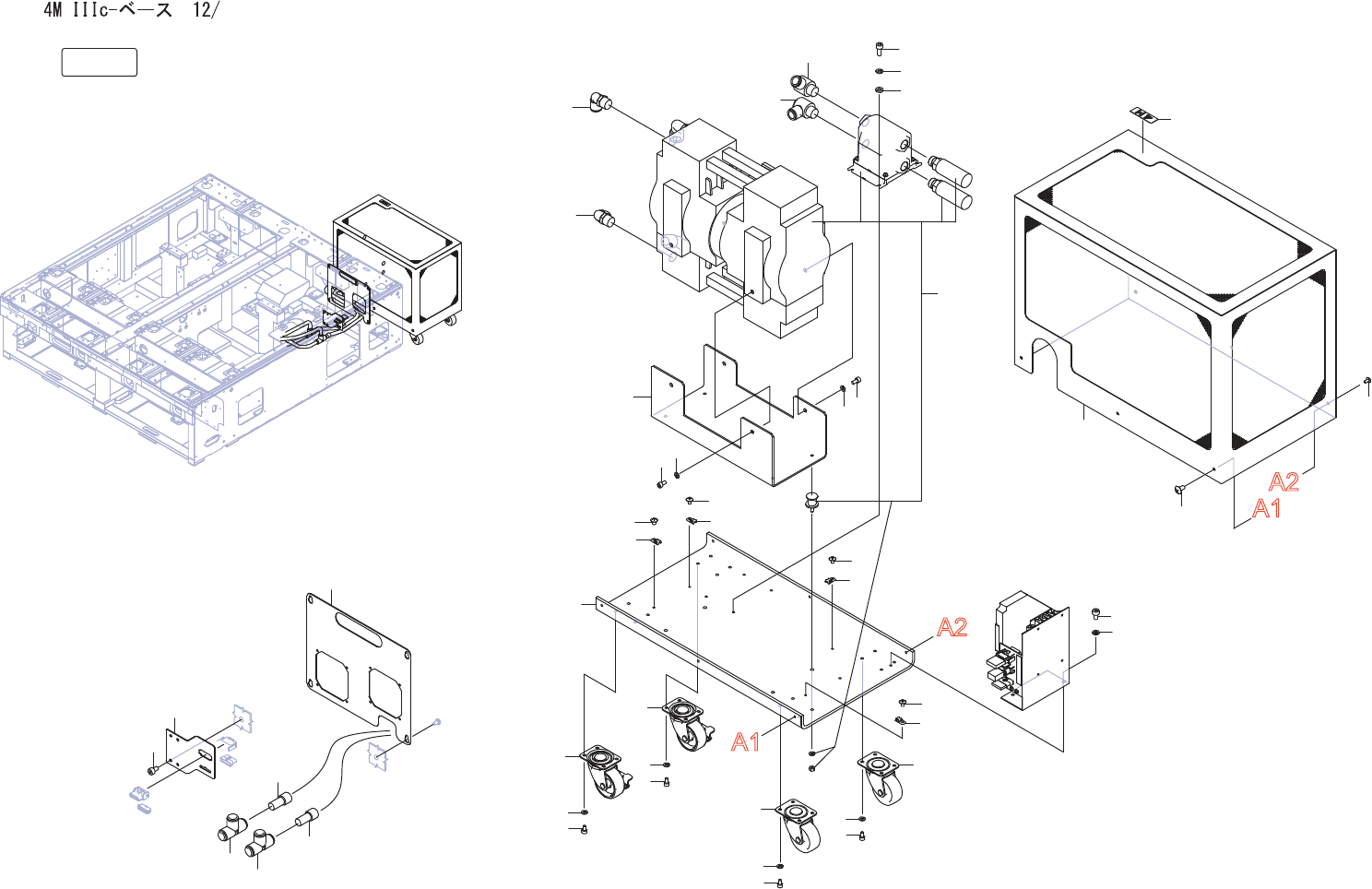 4M IIIc-ベース 12/

A2

A1

A2

A1