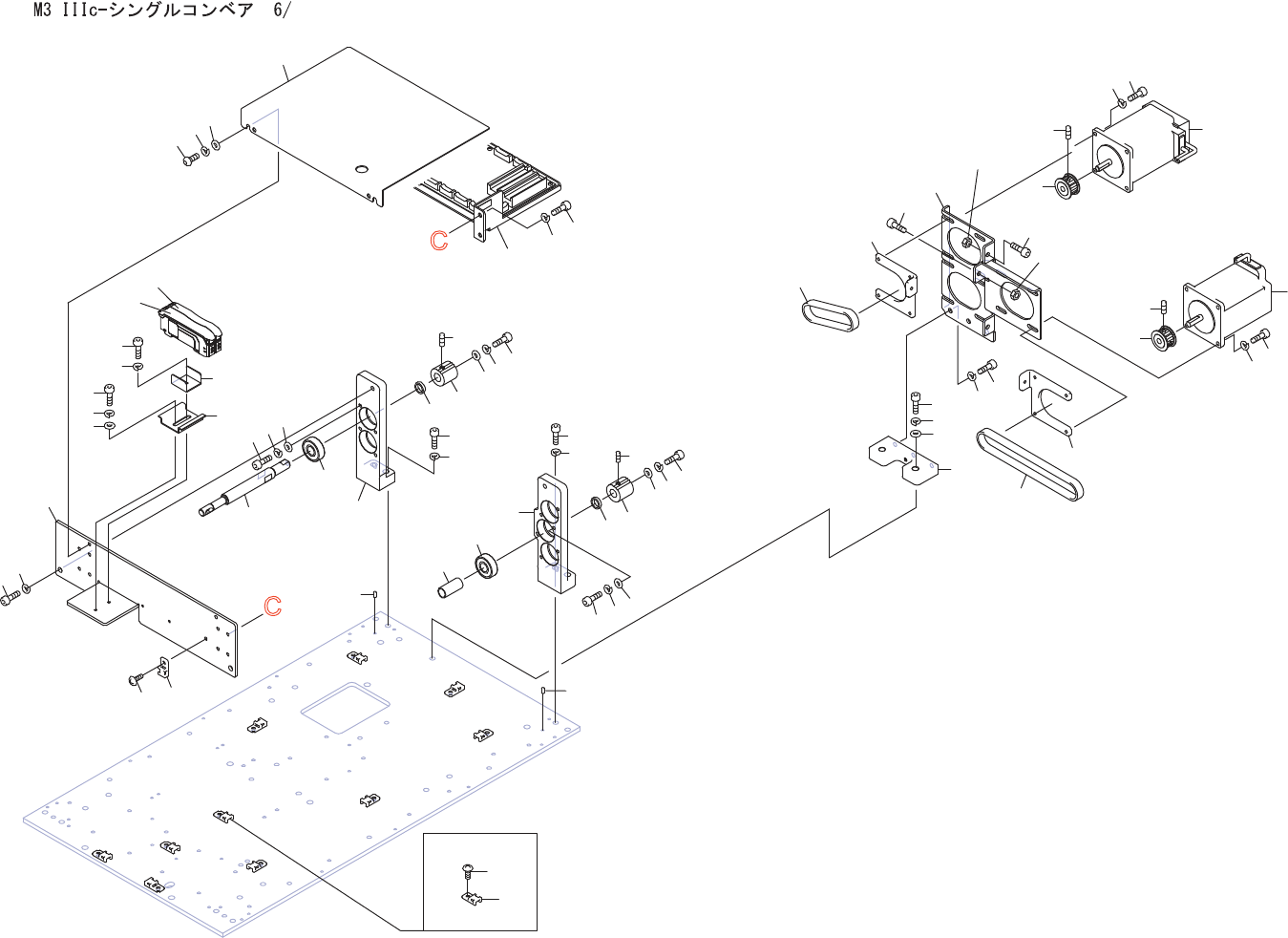 M3 IIIc-シングルコンベア 6/

C

C