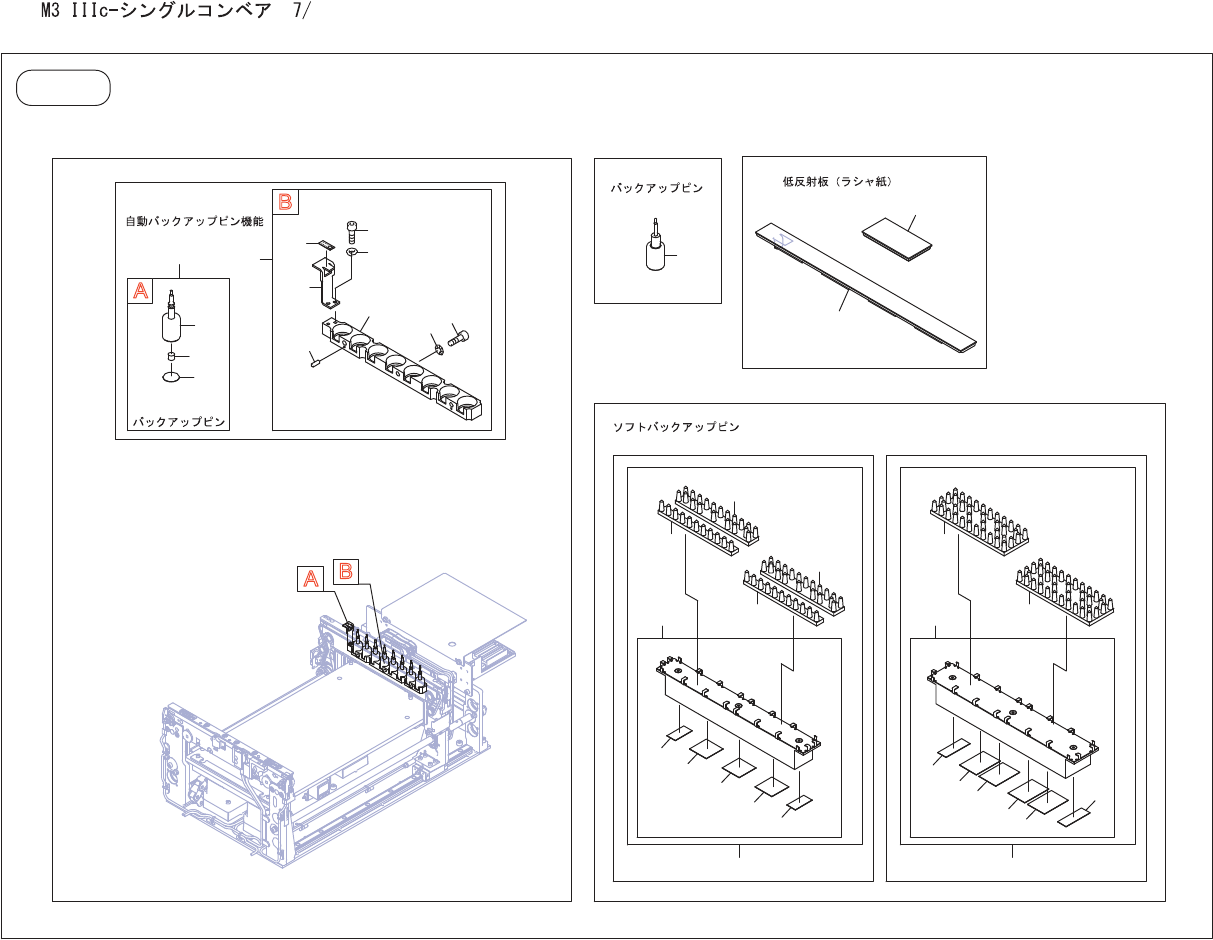 M3 IIIc-シングルコンベア 7/

自動バックアップピン機能

B

A

バックアップピン

バックアップピン

低反射板（ラシャ紙）

ソフトバックアップピン

A B