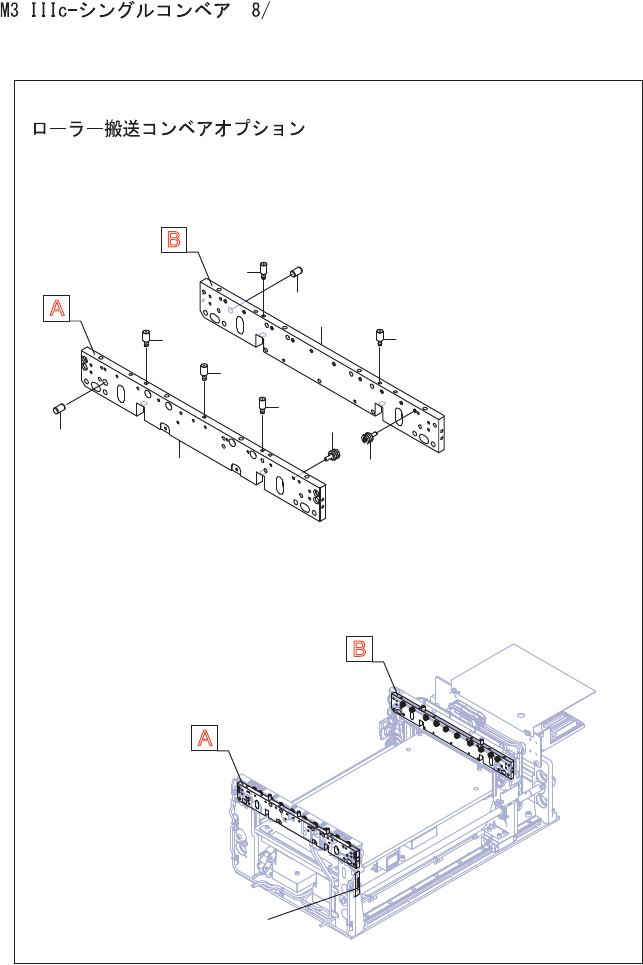 M3 IIIc-シングルコンベア 8/

ローラー搬送コンベアオプション

B

A

B

A