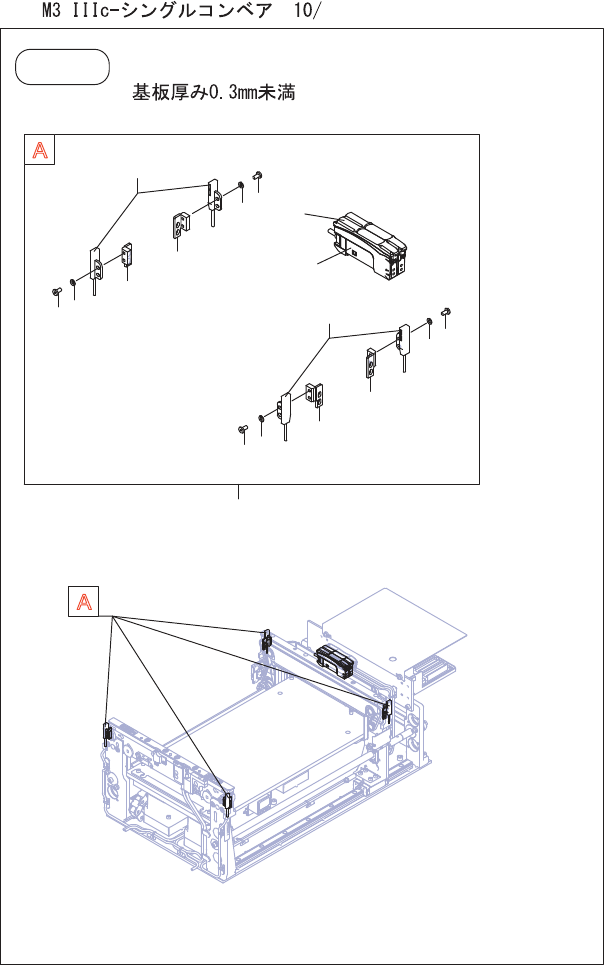 M3 IIIc-シングルコンベア 10/

基板厚み0.3mm未満

A

A