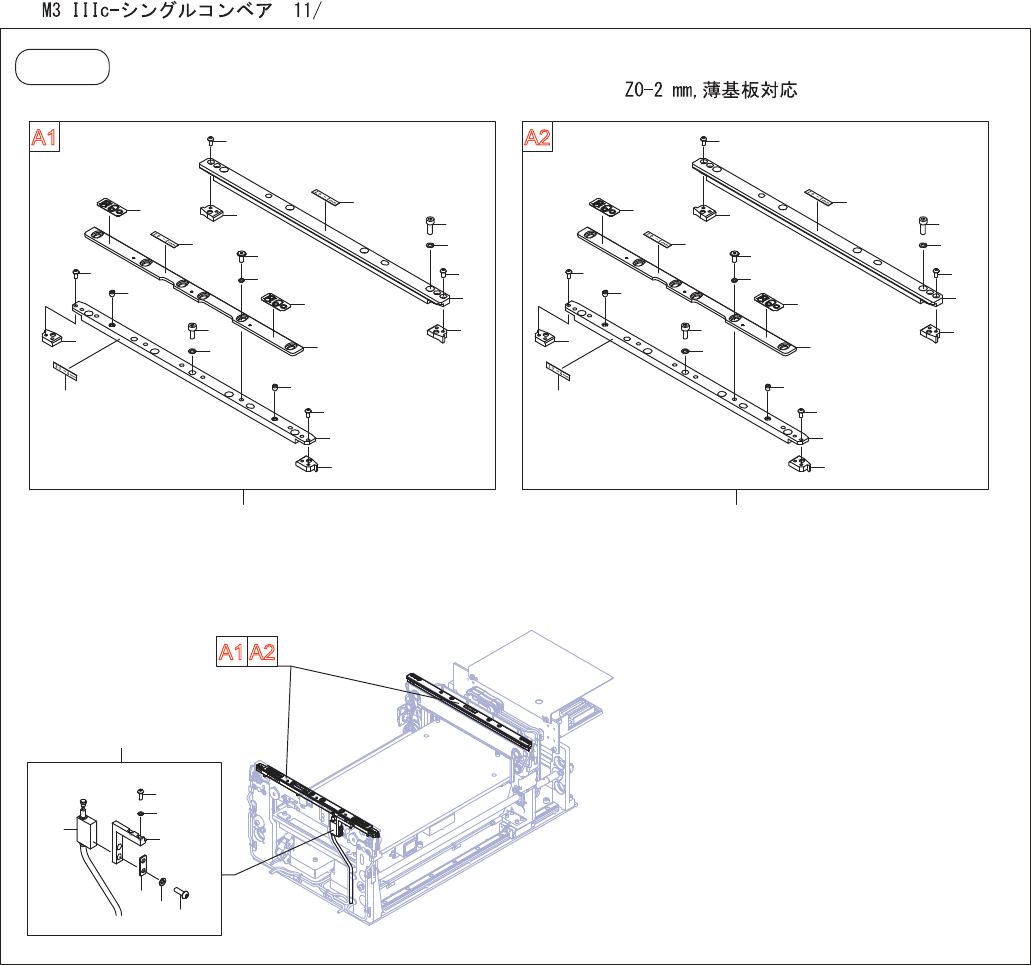 M3 IIIc-シングルコンベア 11/

Z0-2 mm,薄基板対応

A1

A2

A1 A2